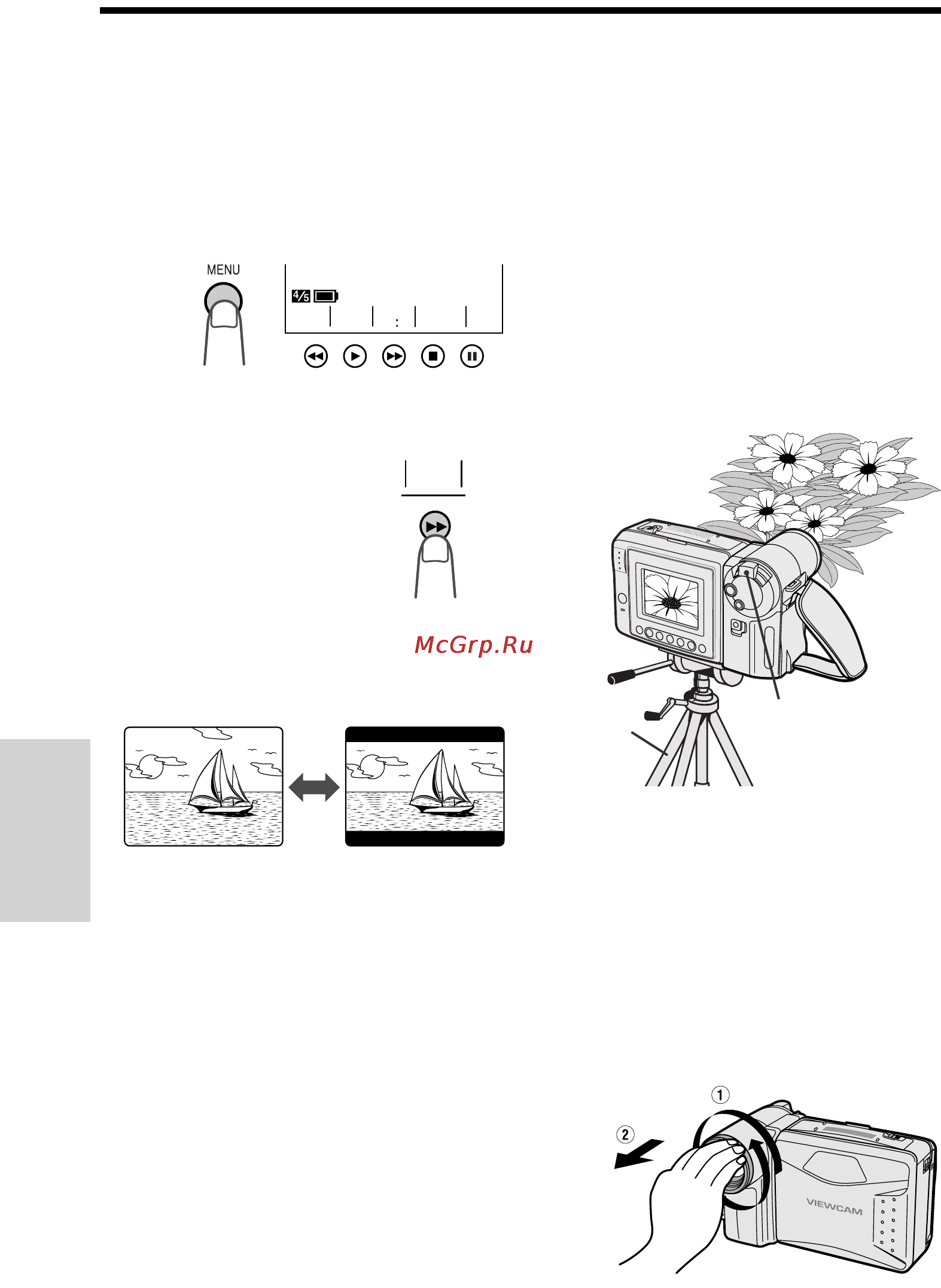 MENU

4/5

:

McGrp.Ru

①

②

VIEWCAM