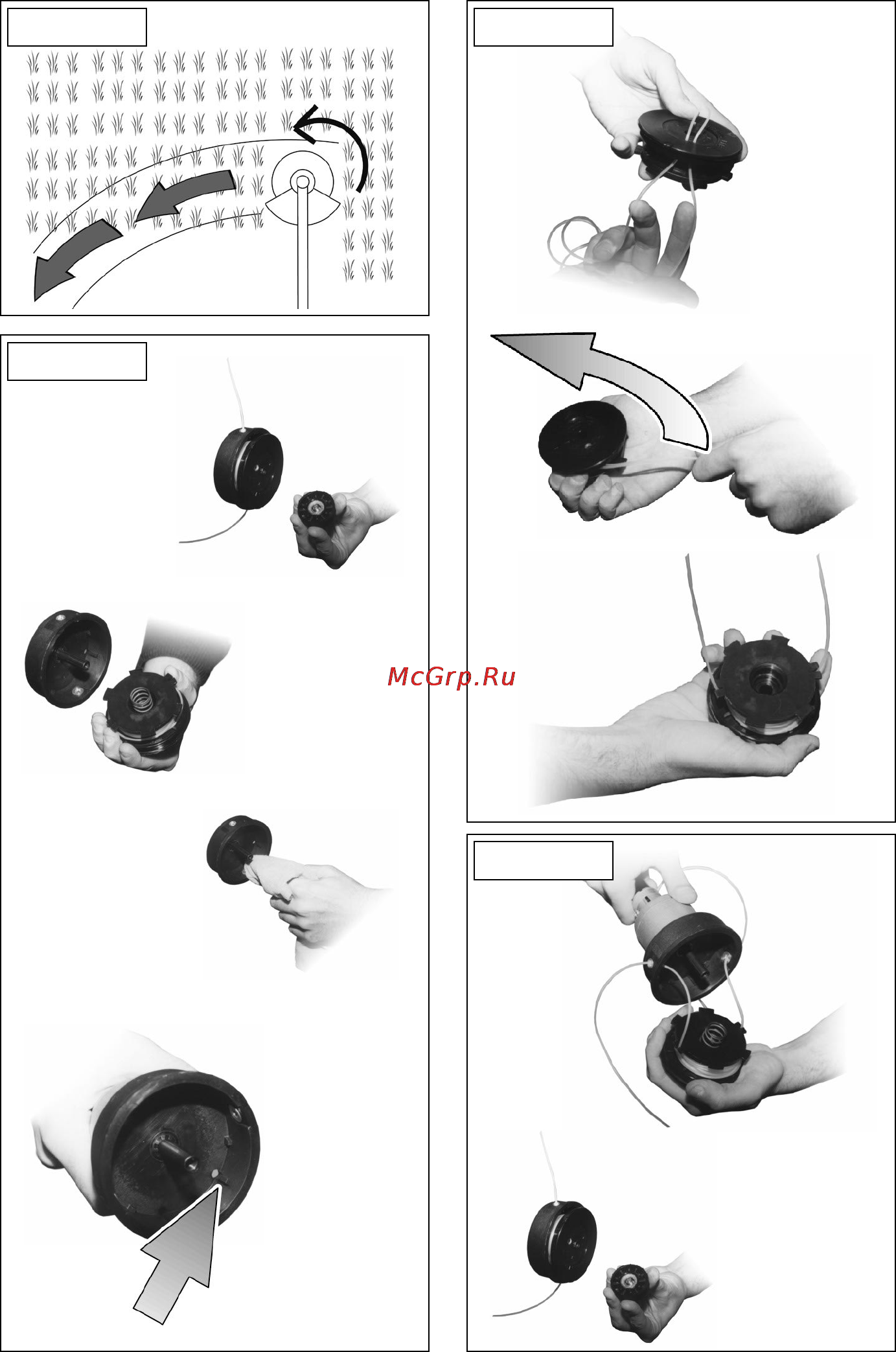 McGrp.Ru