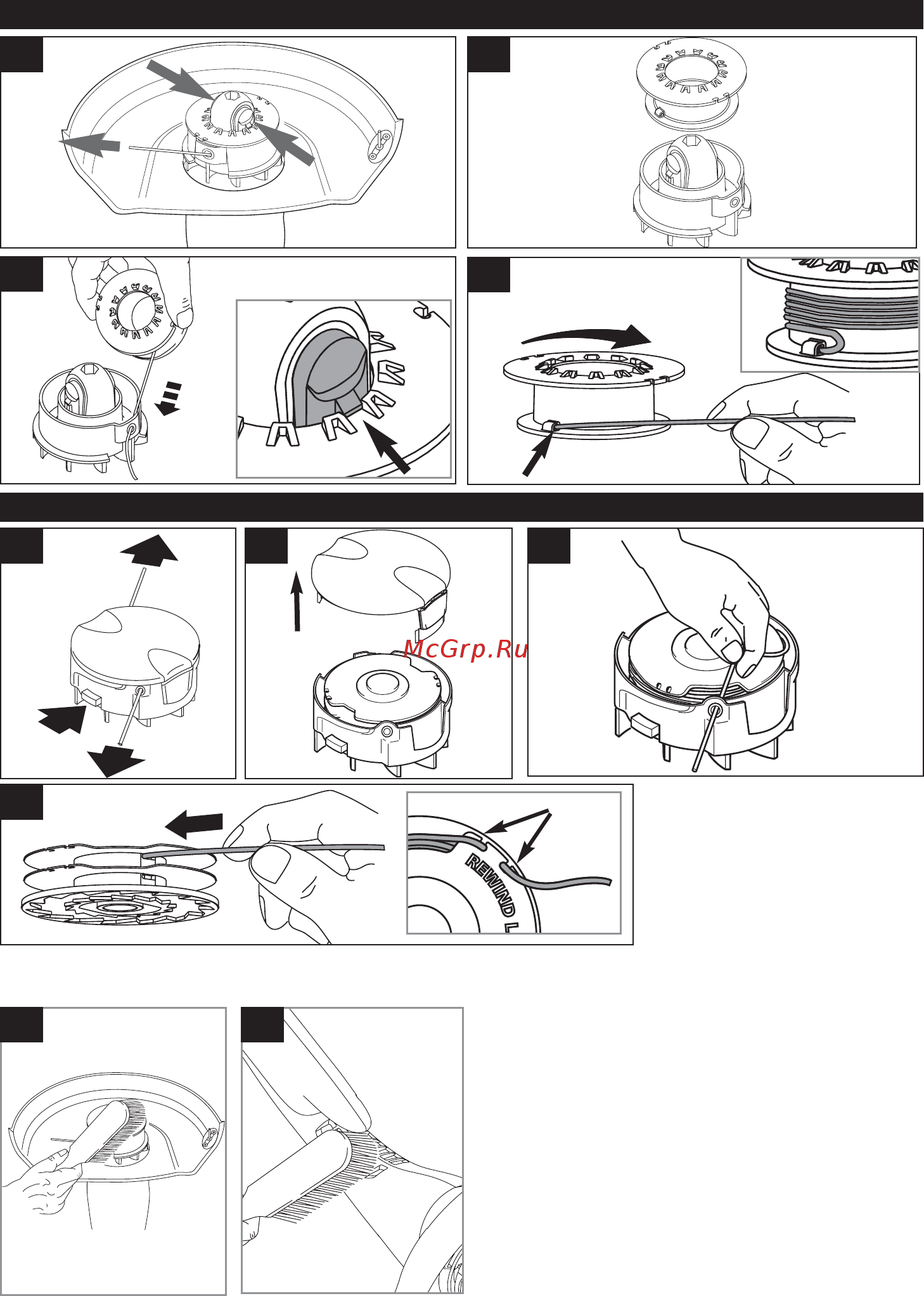 McGrp.Ru

REWIND L