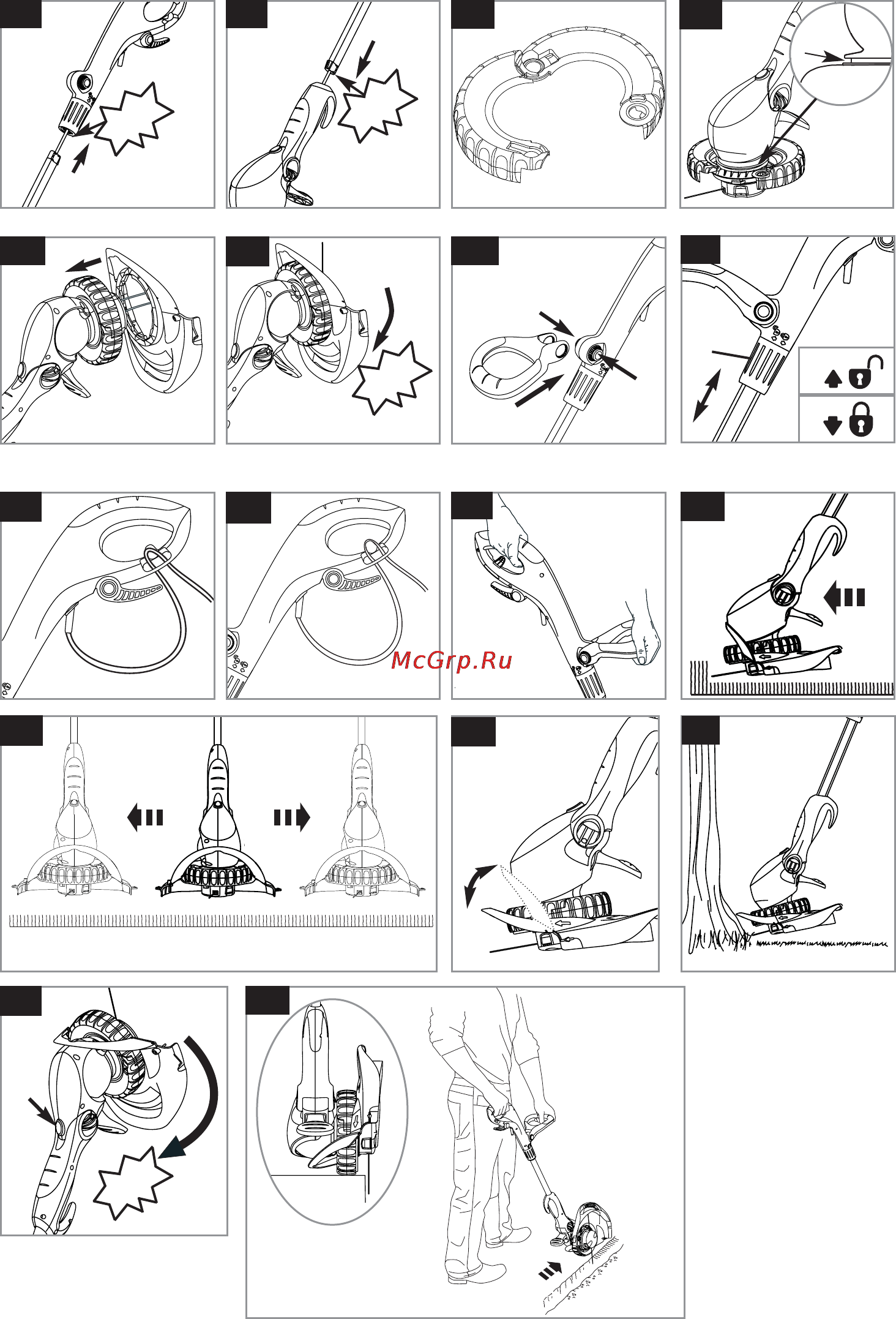 McGrp.Ru