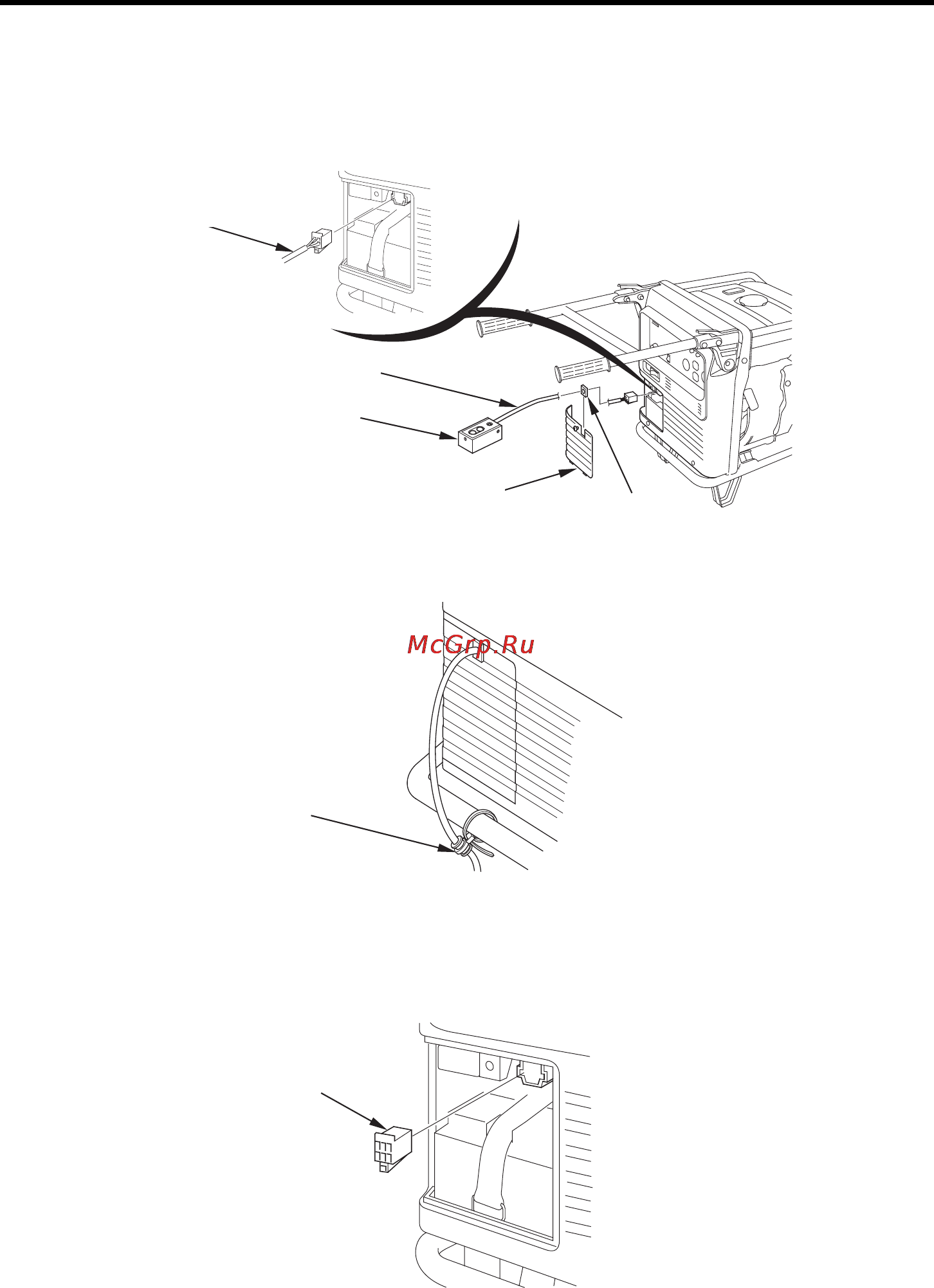 McGrp.Ru