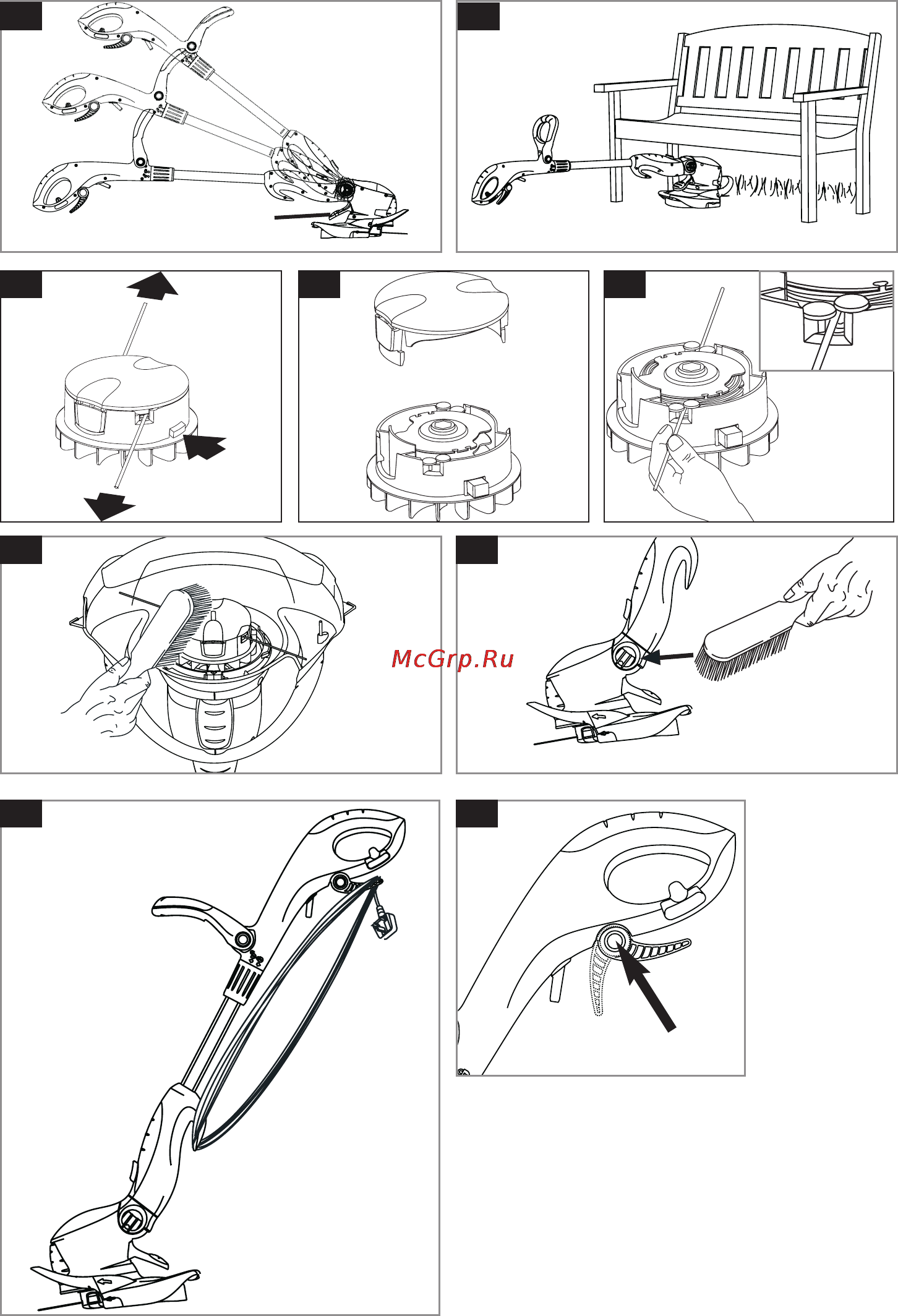 McGrp.Ru