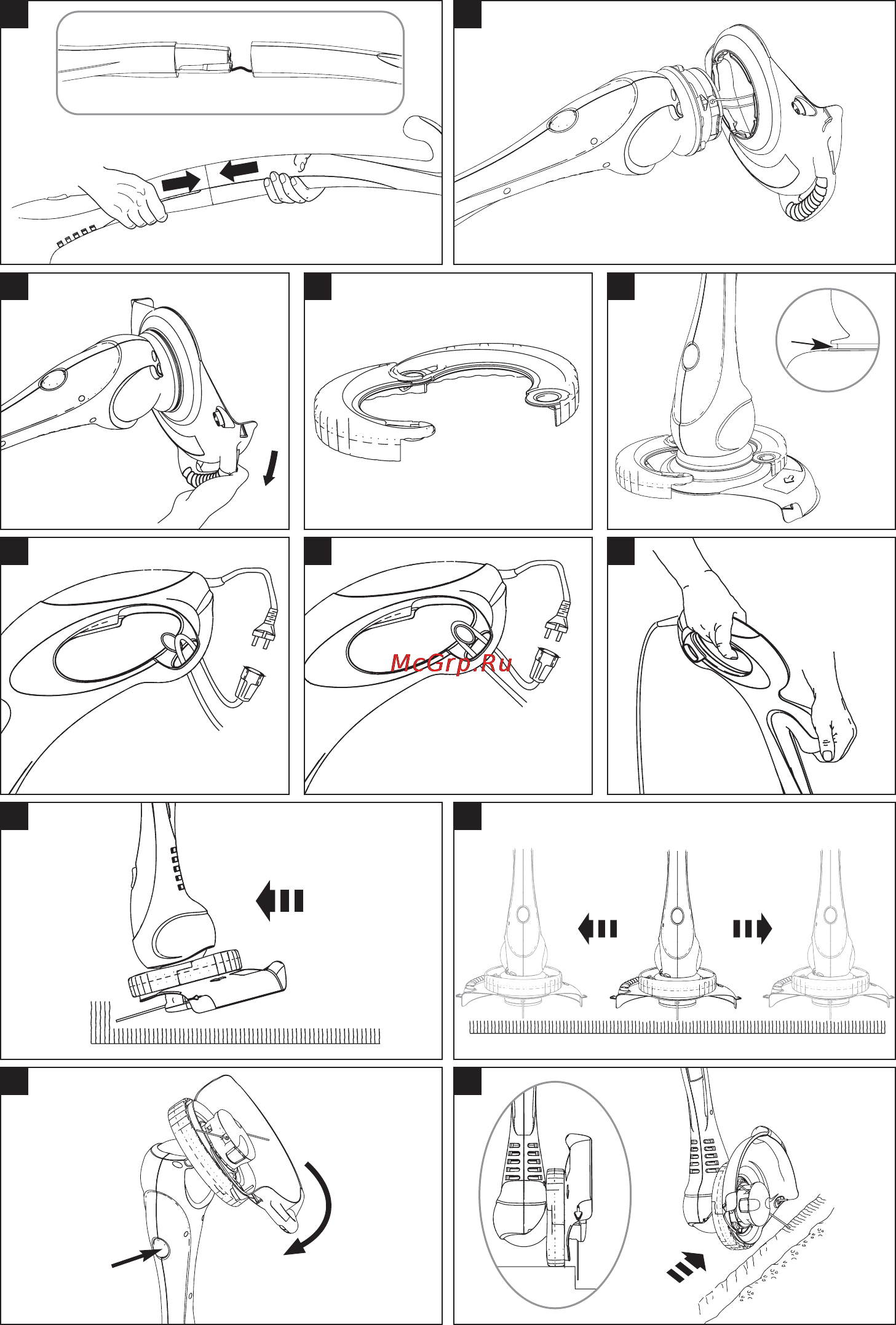 McGrp.Ru