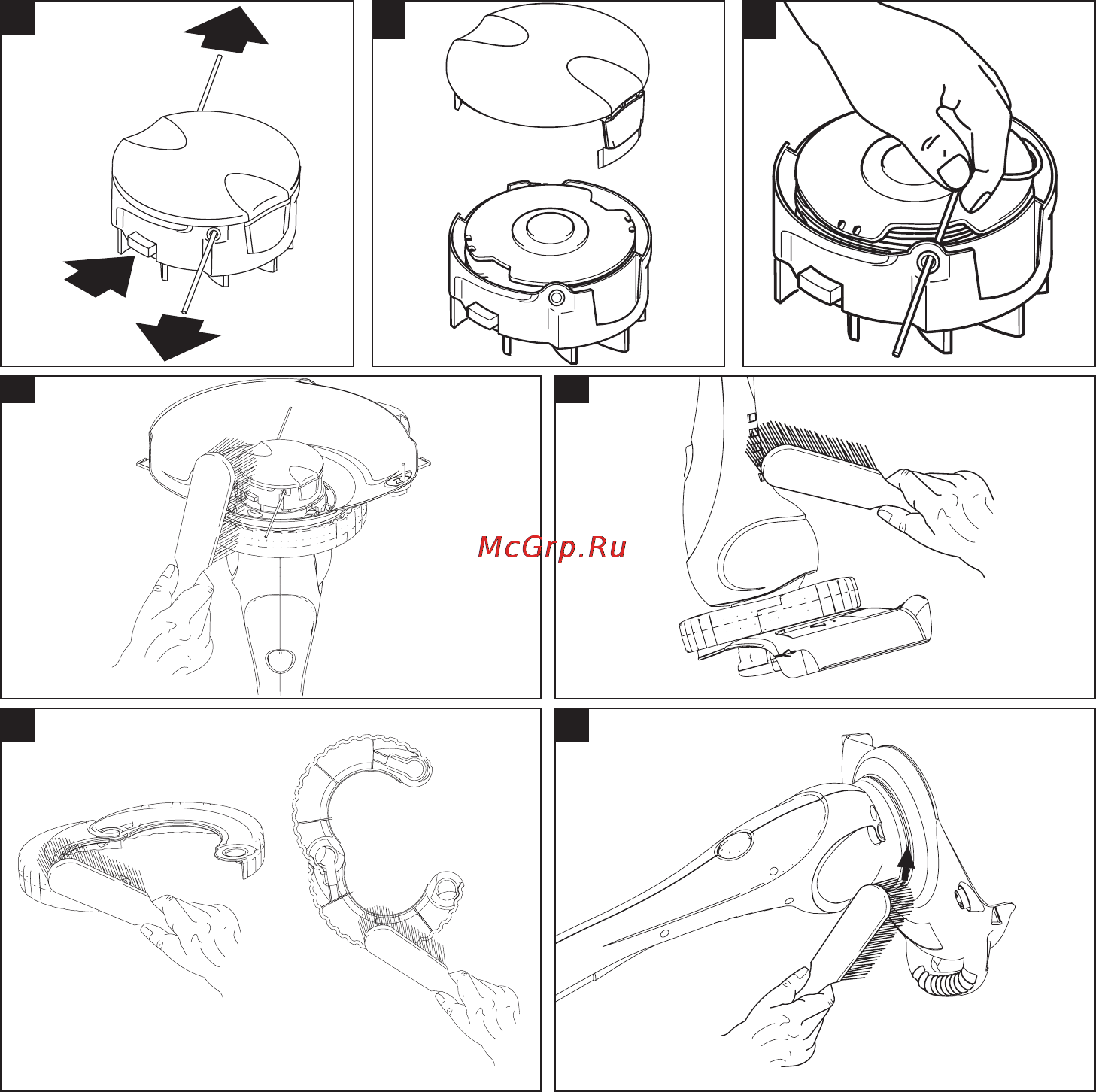 McGrp.Ru