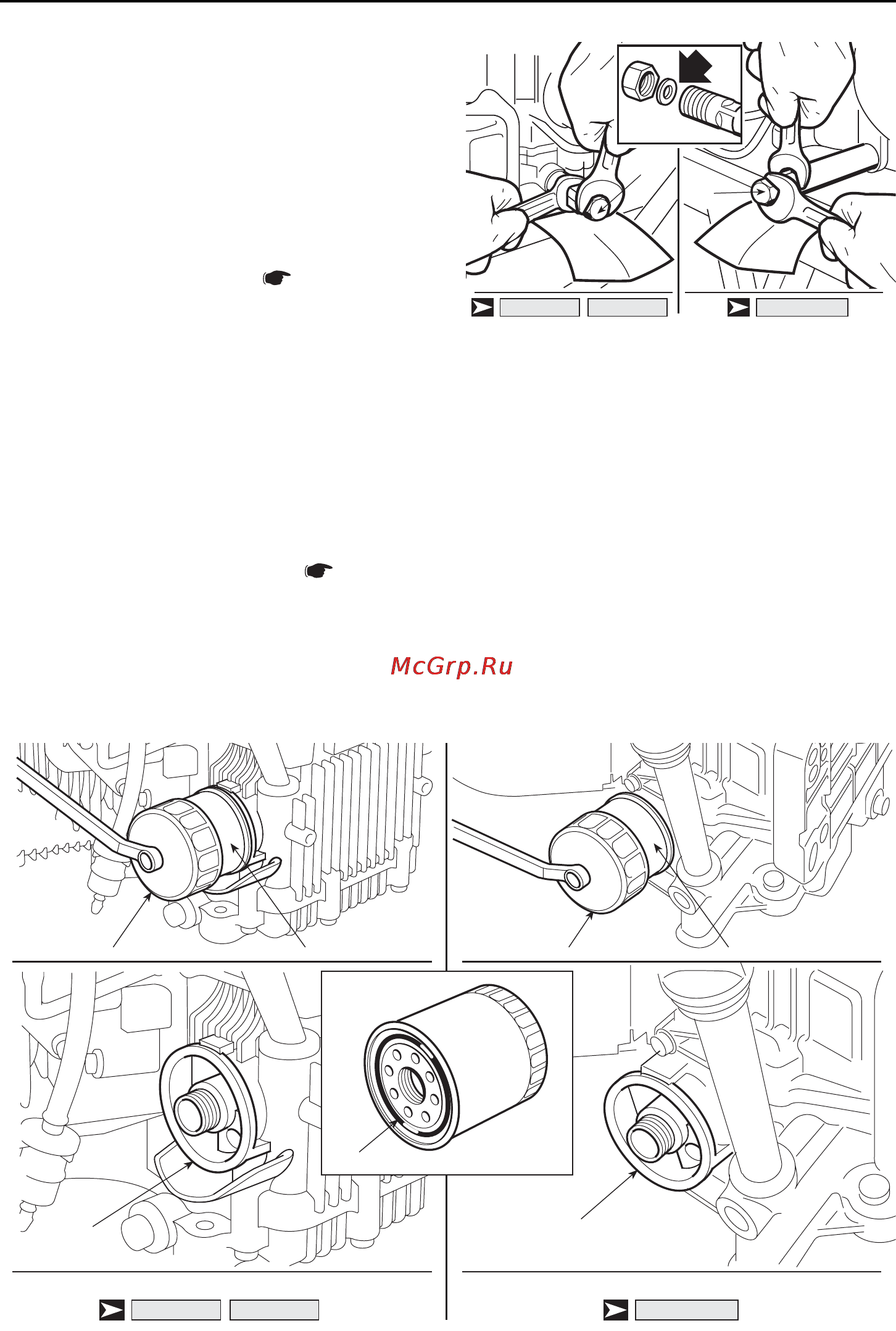 McGrp.Ru