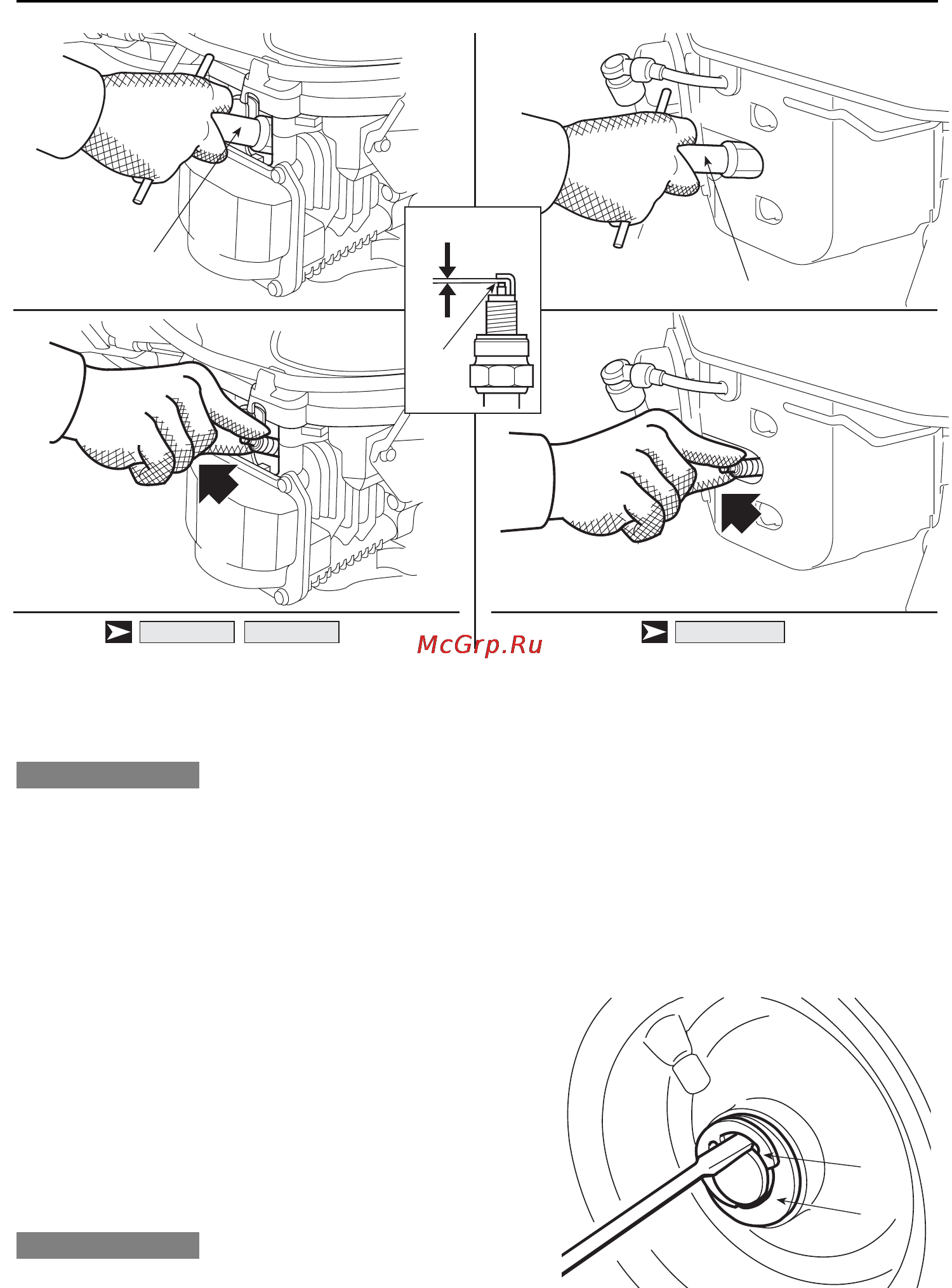 McGrp.Ru