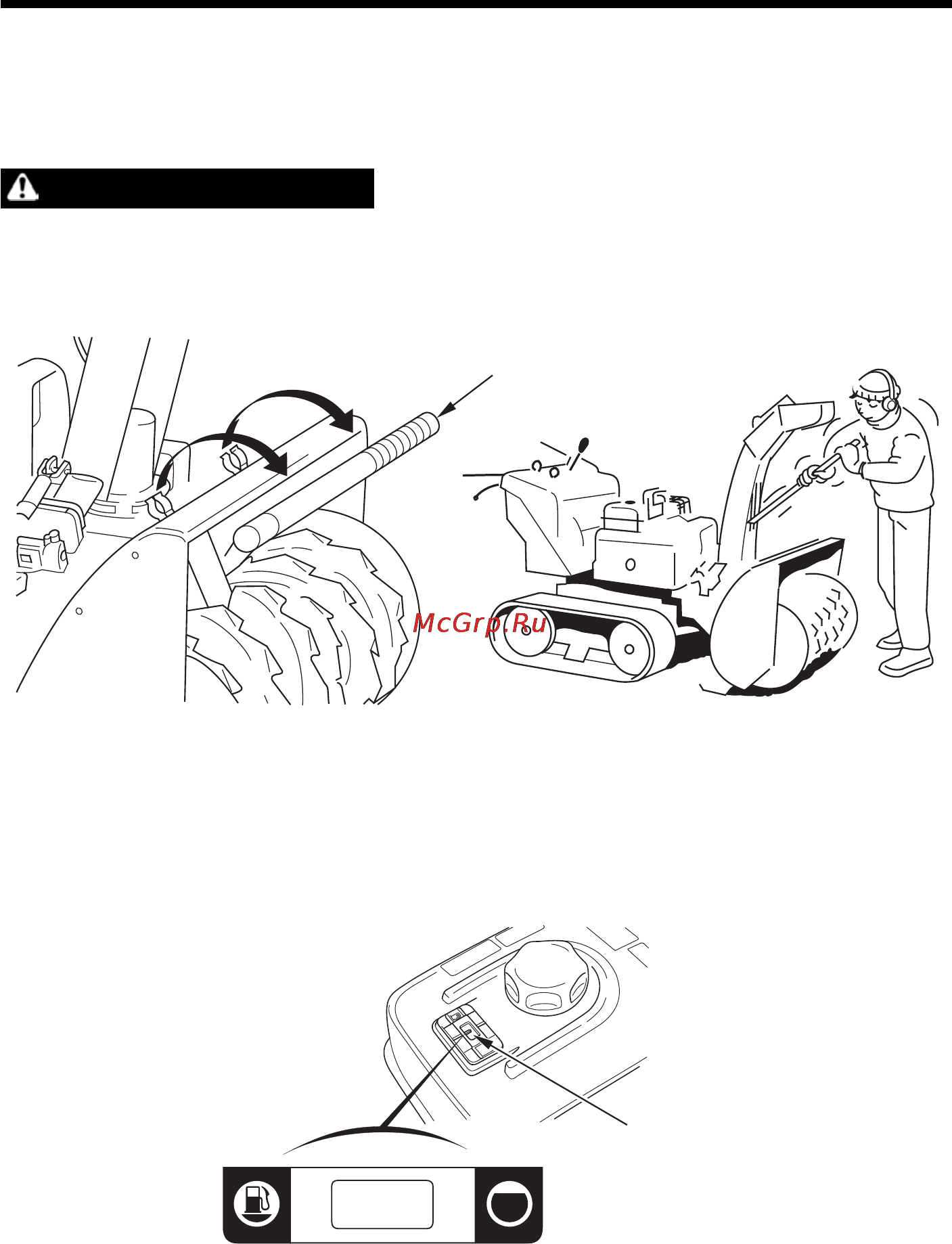 McGrp.Ru