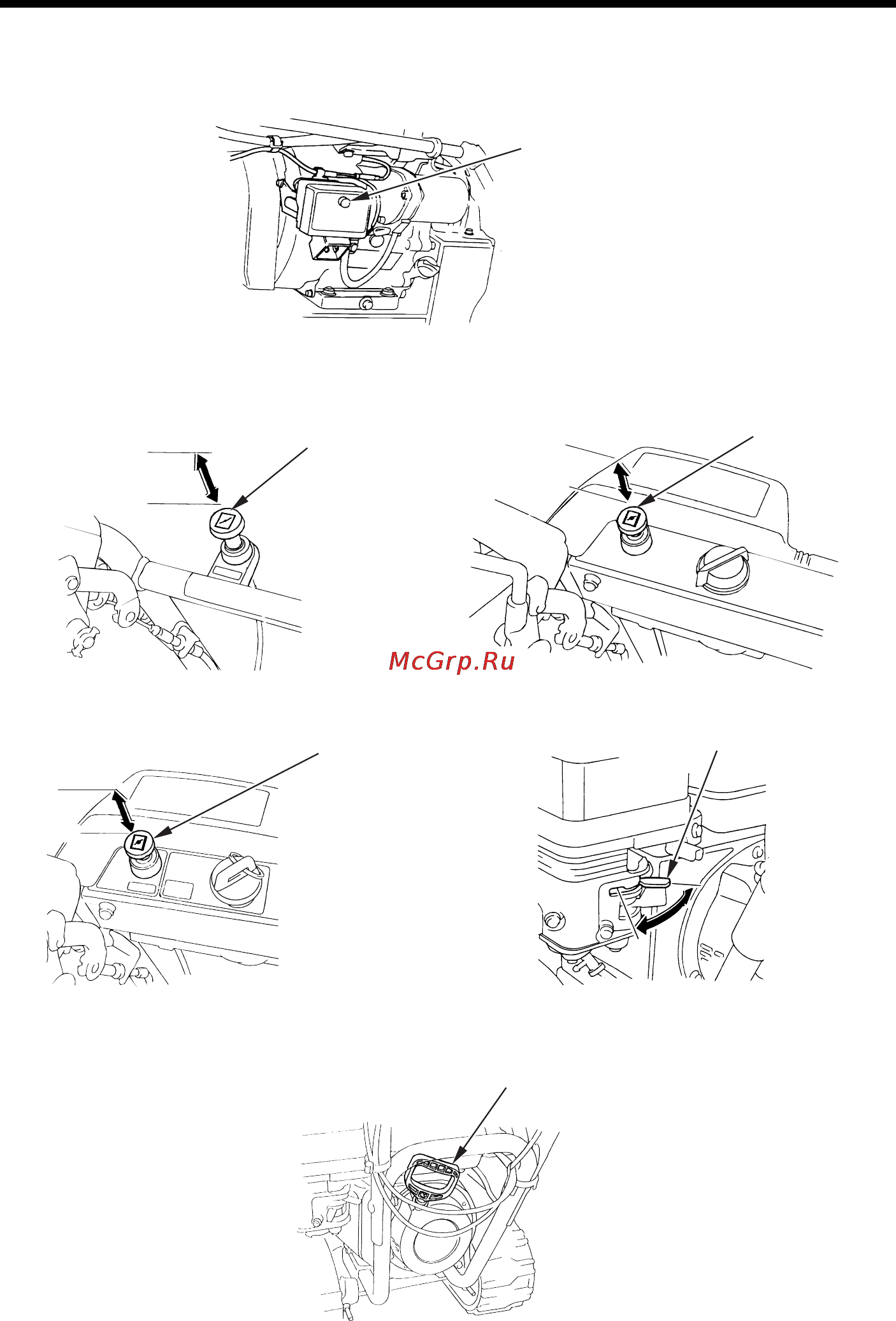 McGrp.Ru