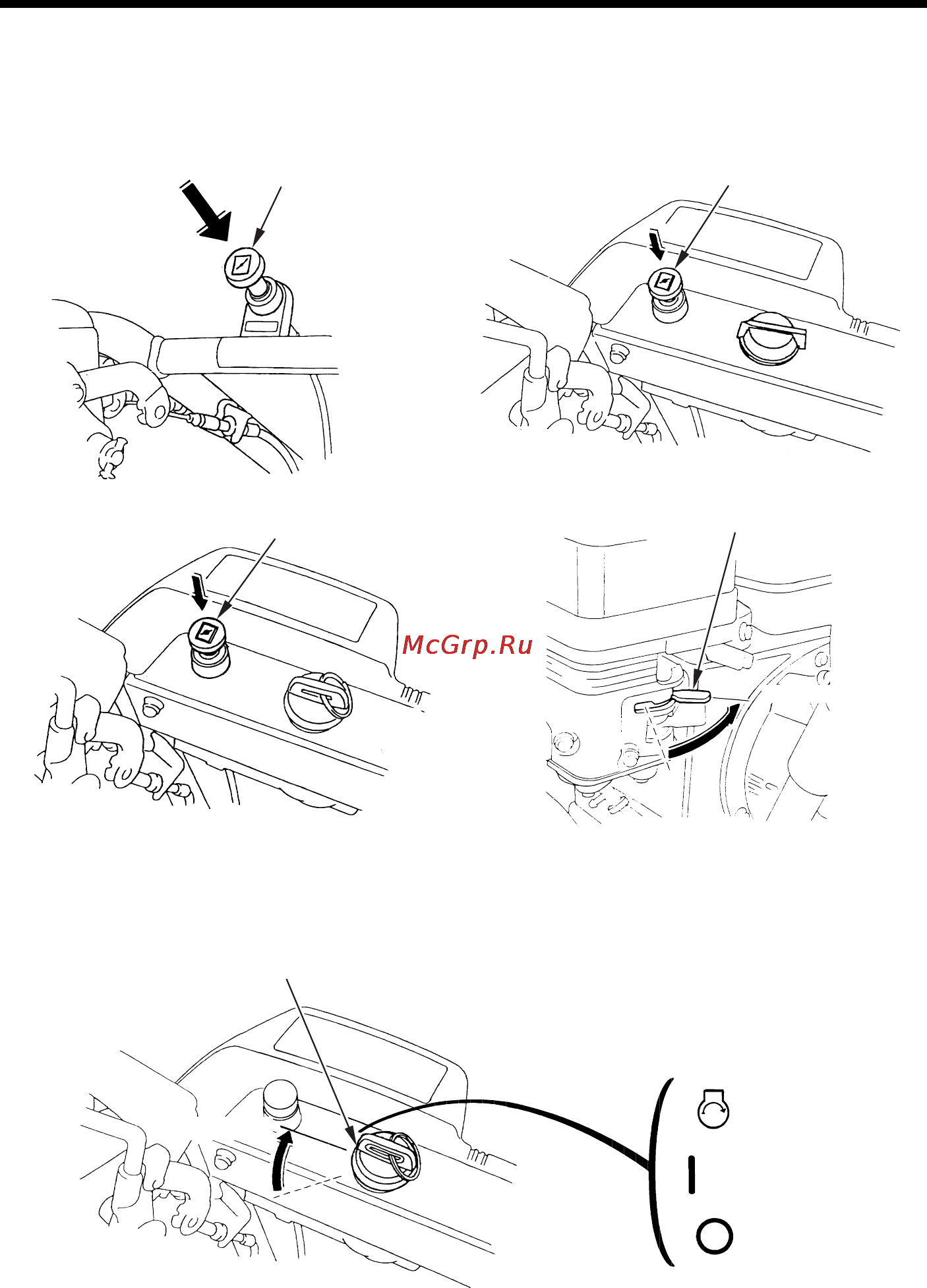 McGrp.Ru