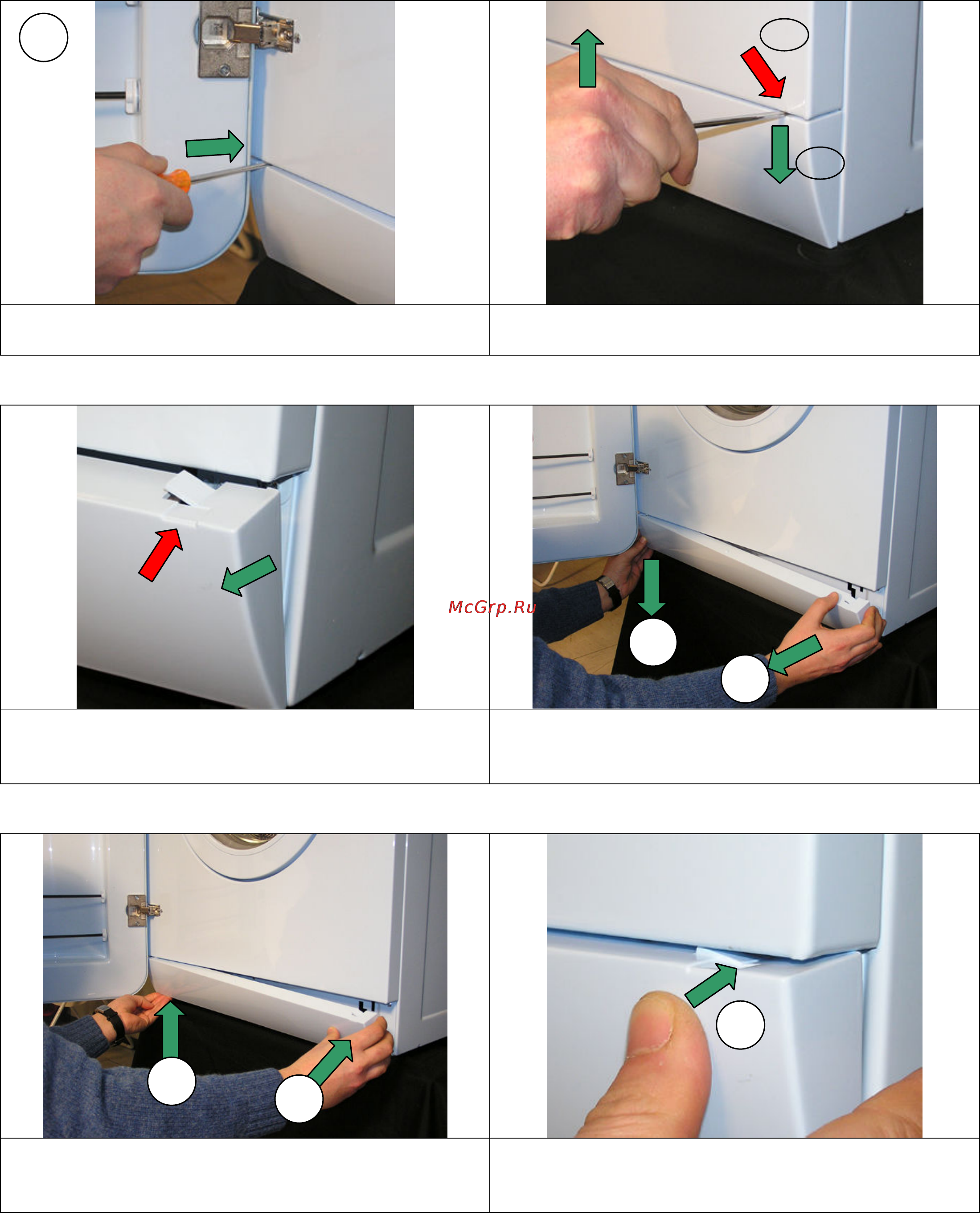 McGrp.Ru