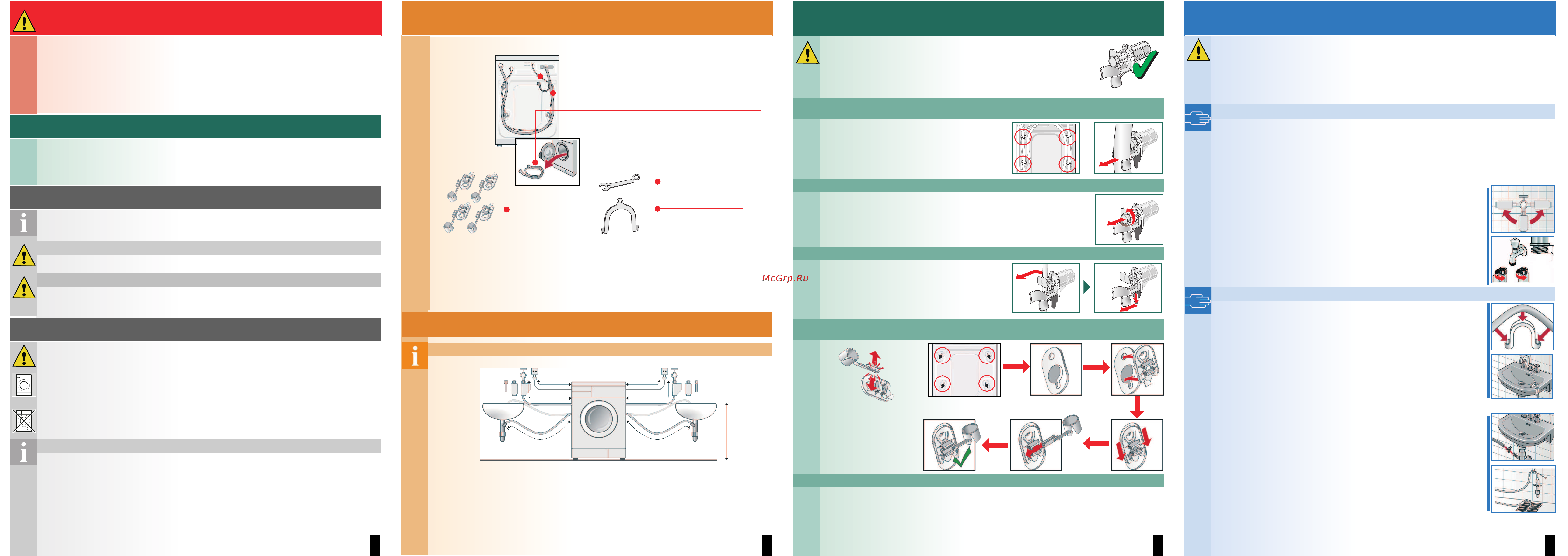 McGrp.Ru