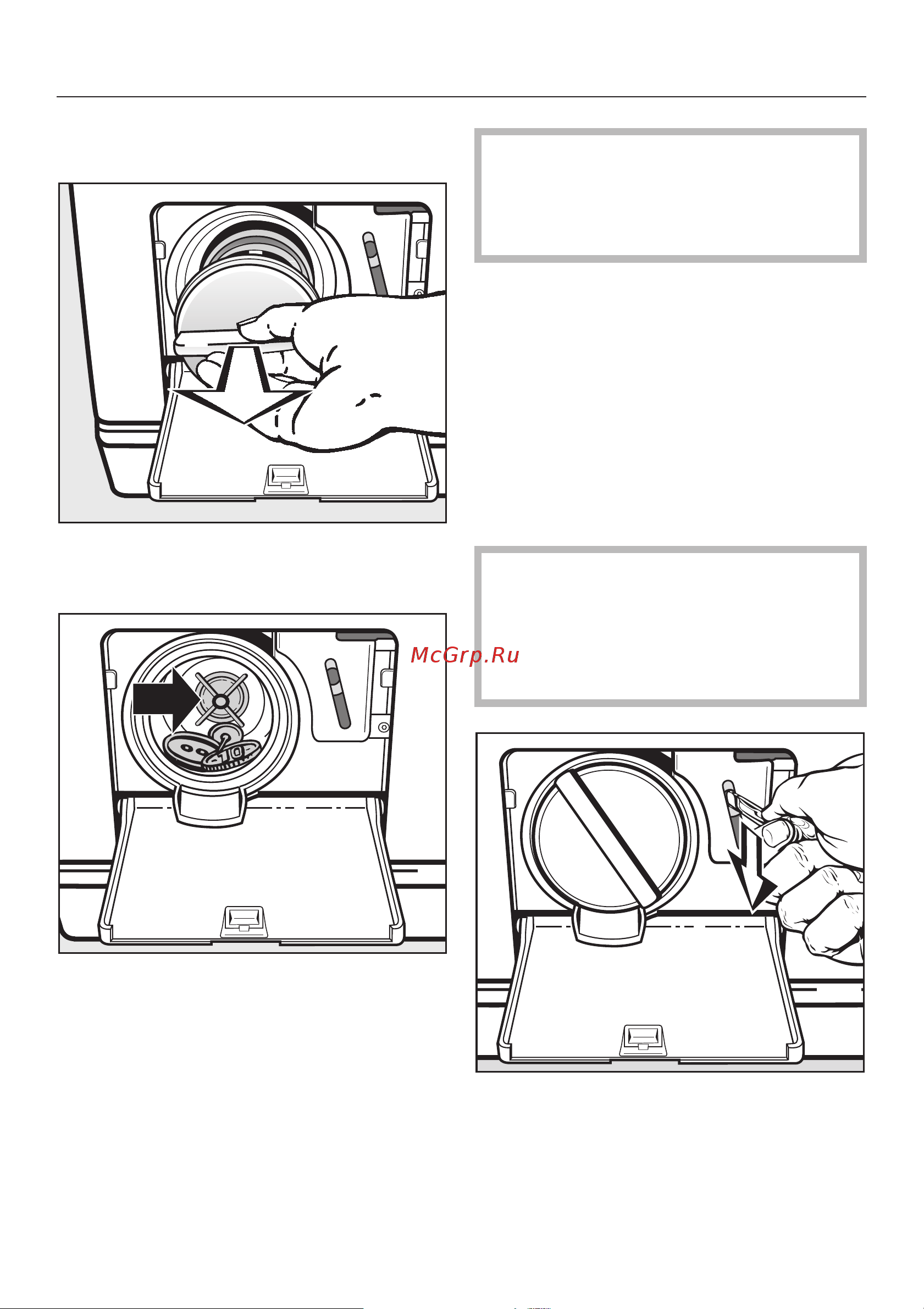 McGrp.Ru