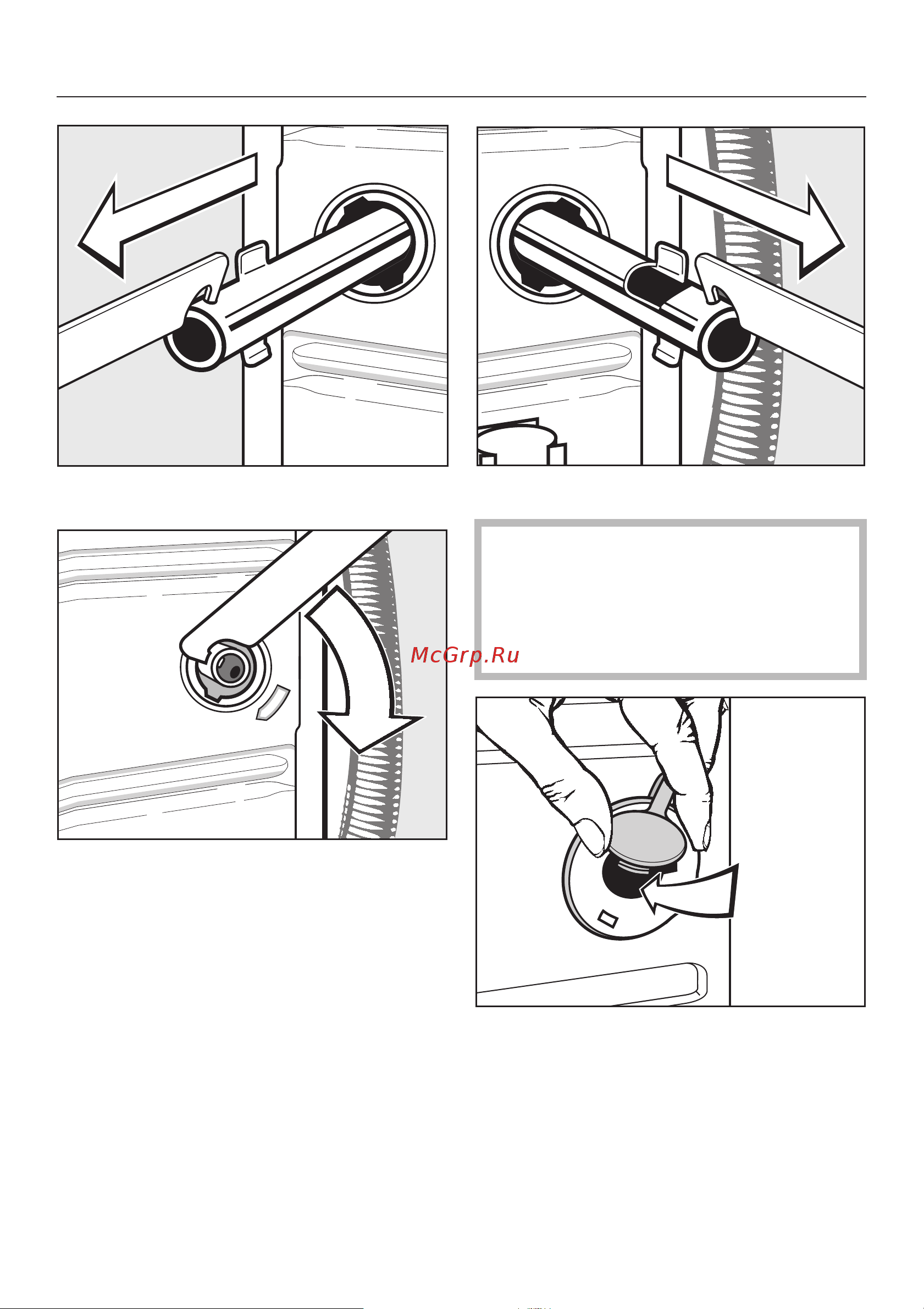 McGrp.Ru