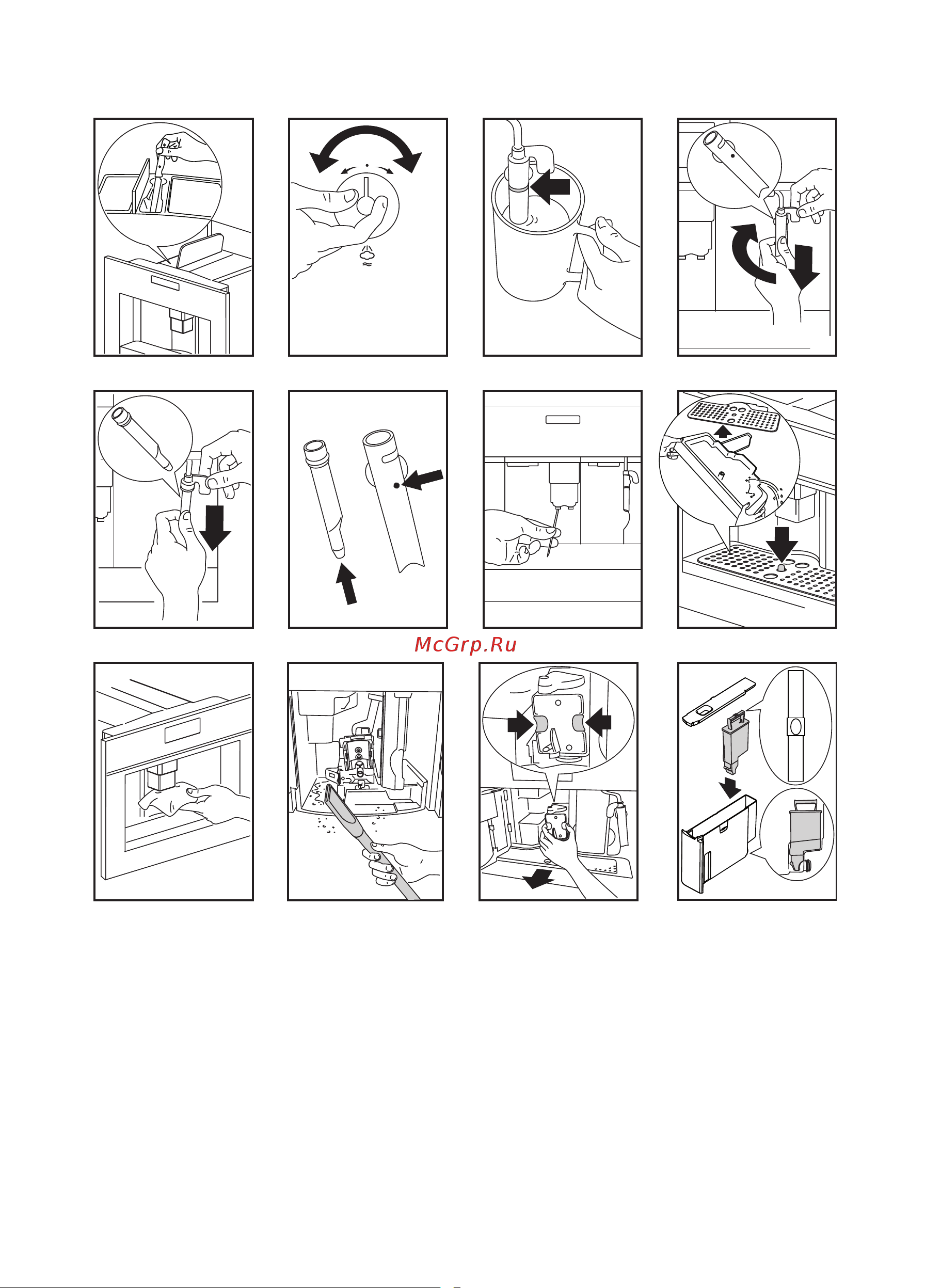 McGrp.Ru