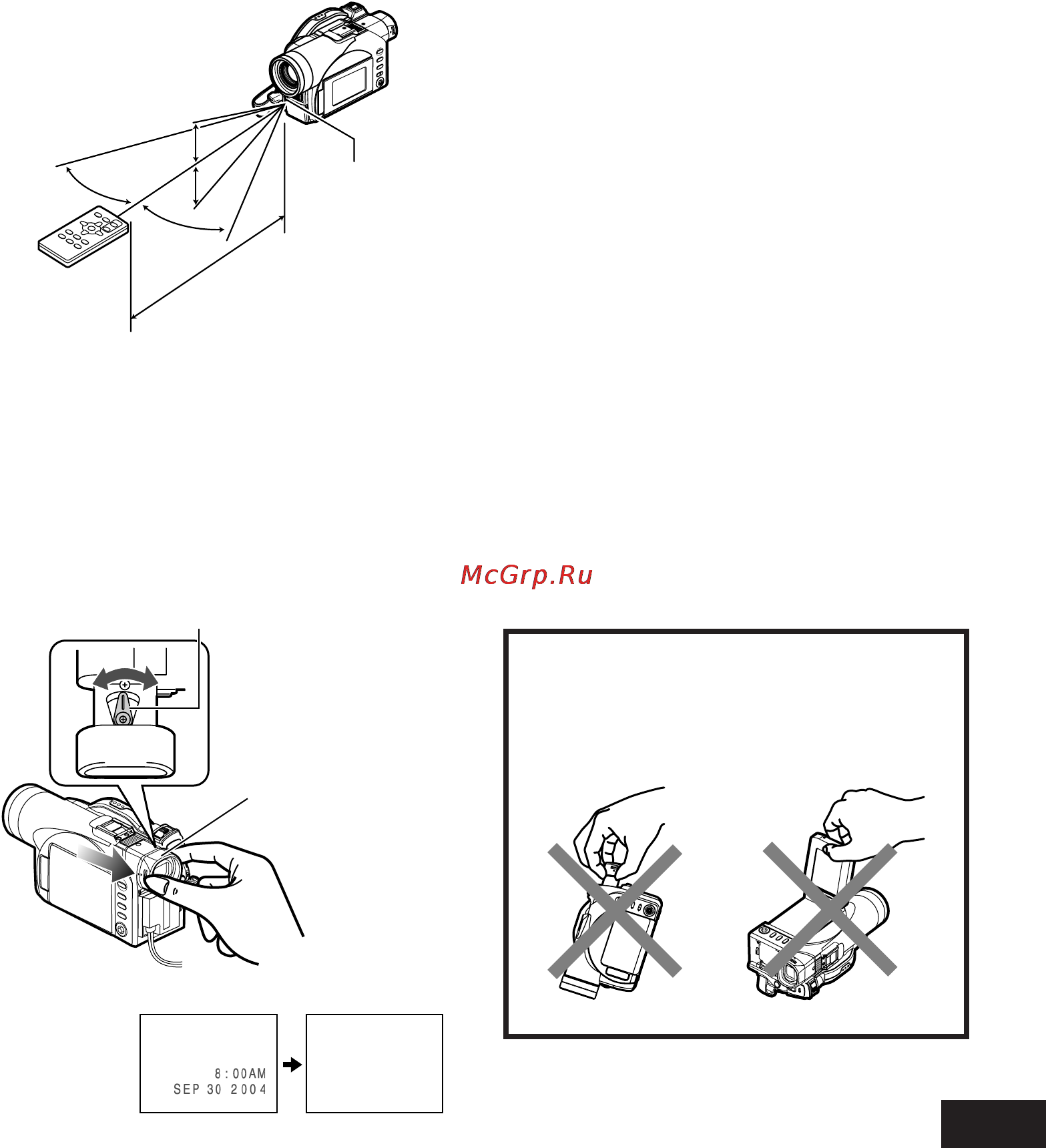 McGrp.Ru

8:00AM
SEP 30 2004