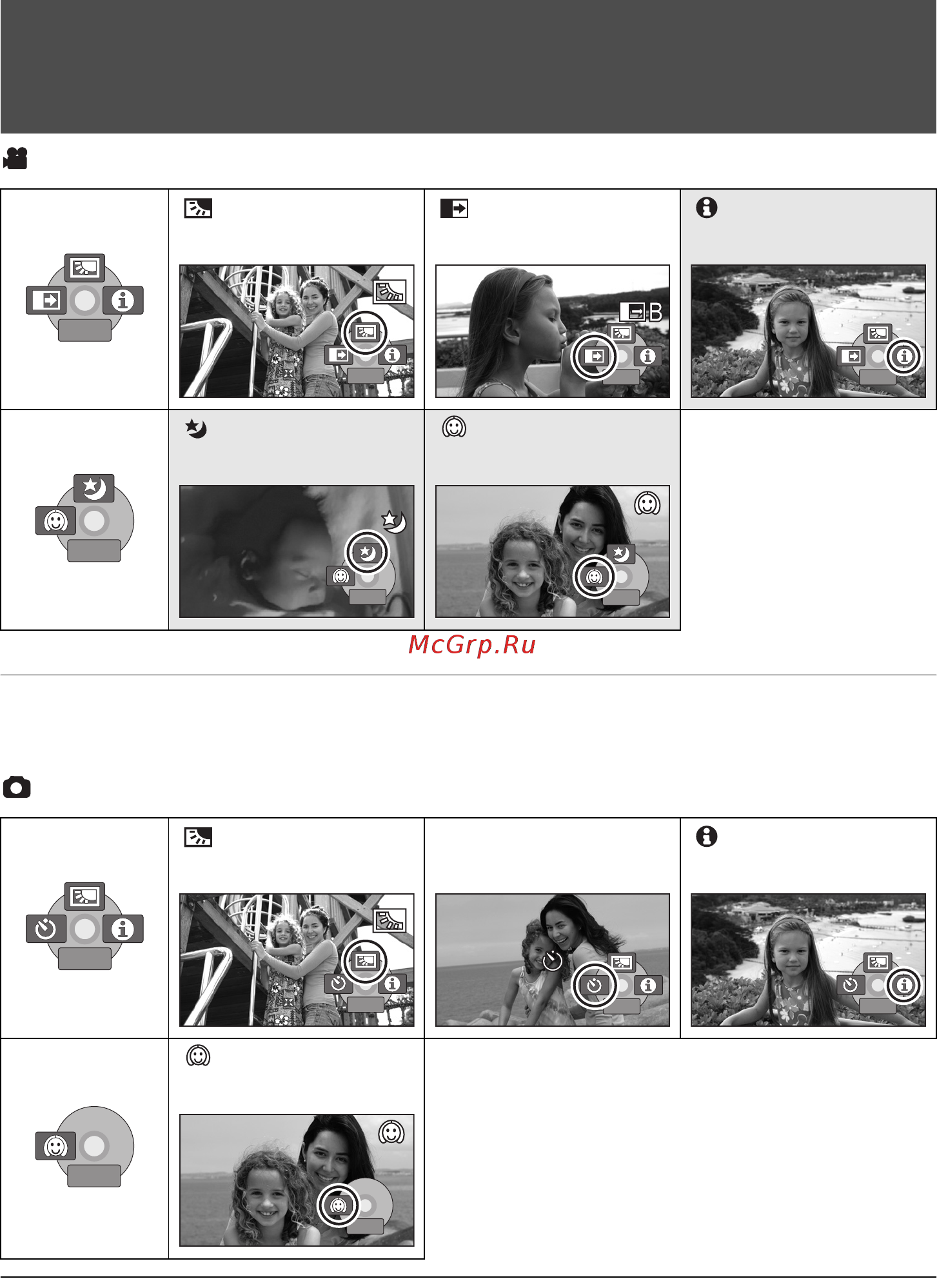 B

McGrp.Ru