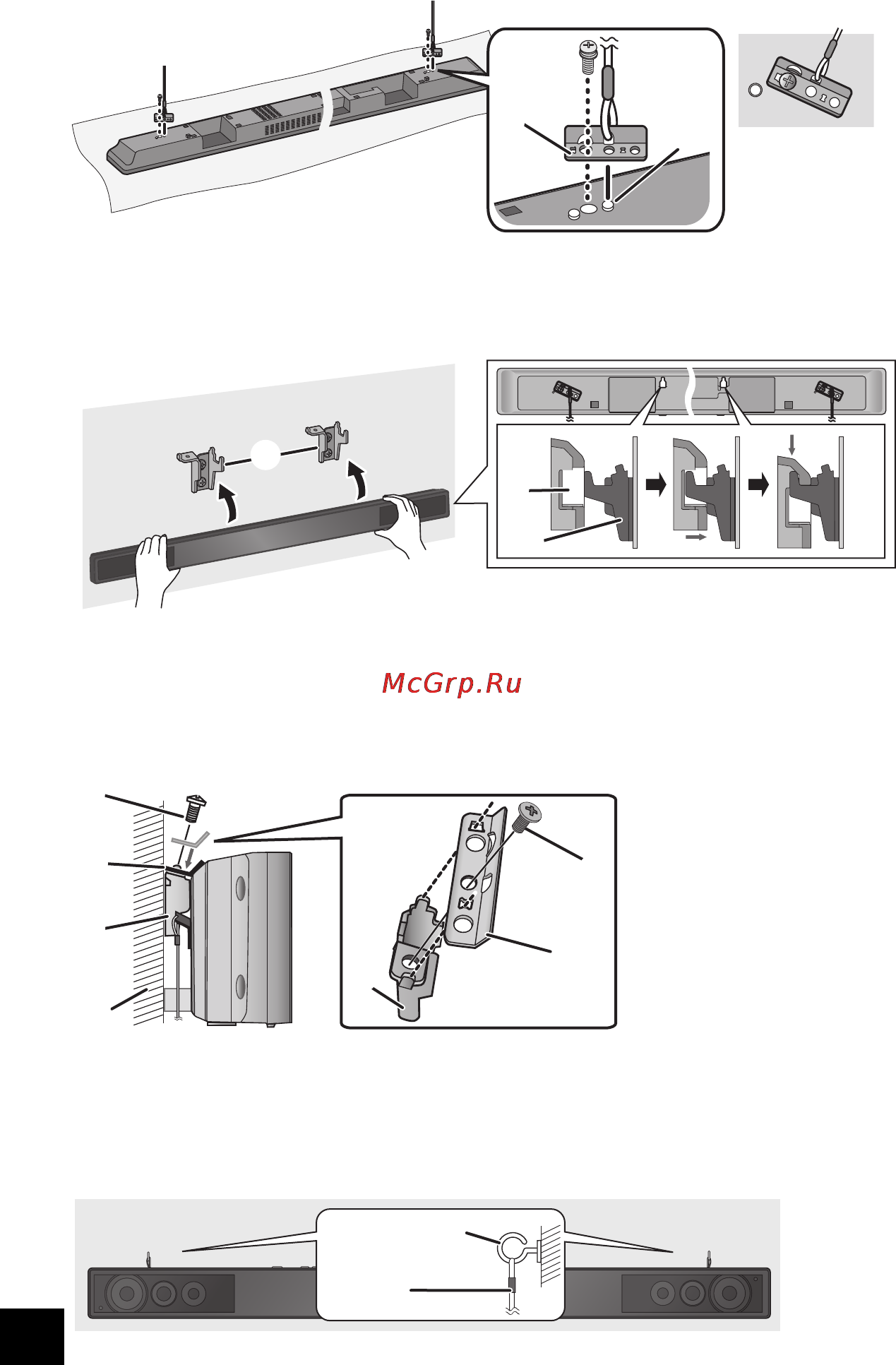 McGrp.Ru