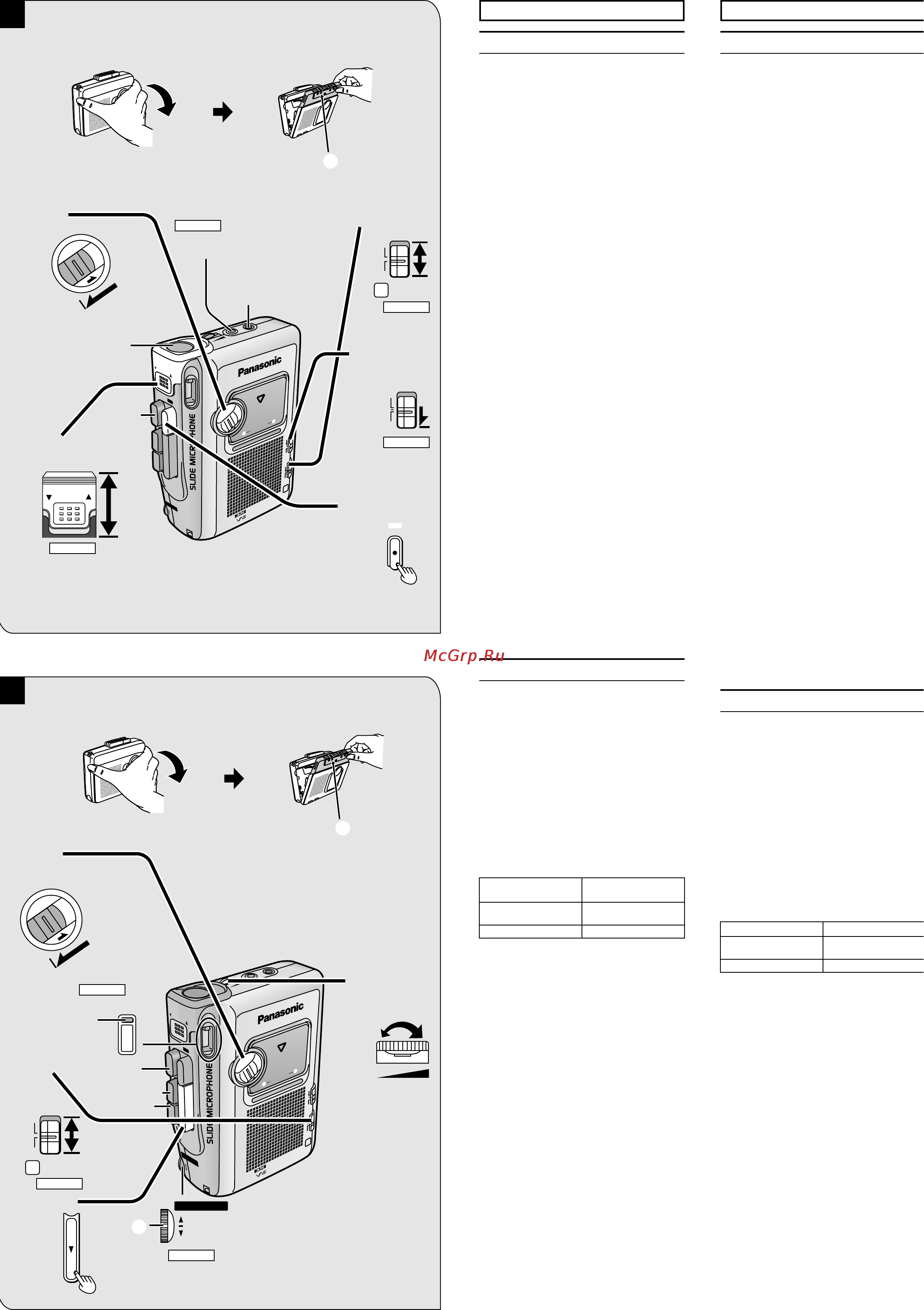 Panasonic

SLIDE MICROPHONE

McGrp.Ru

Panasonic

SLIDE MICROPHONE