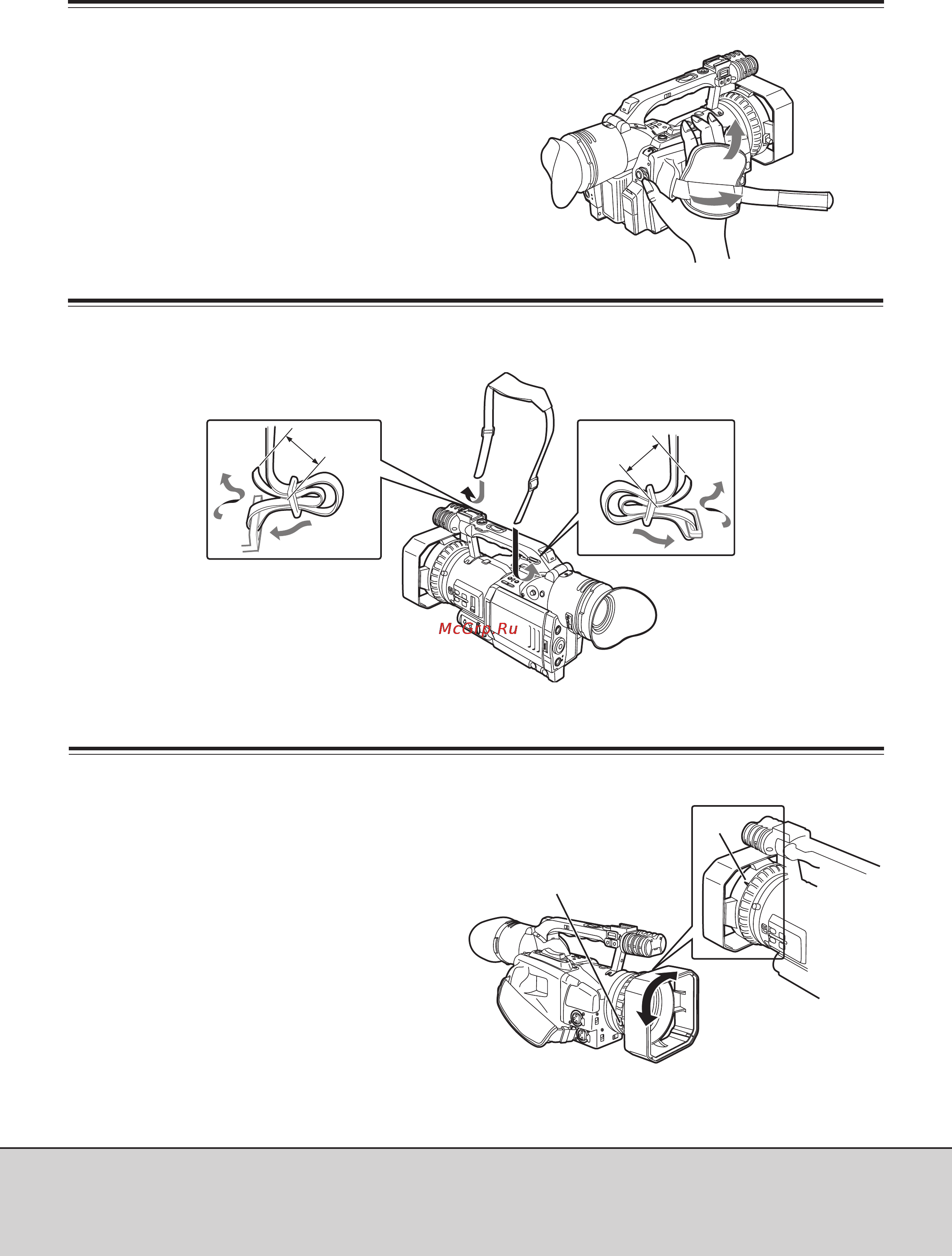 McGrp.Ru