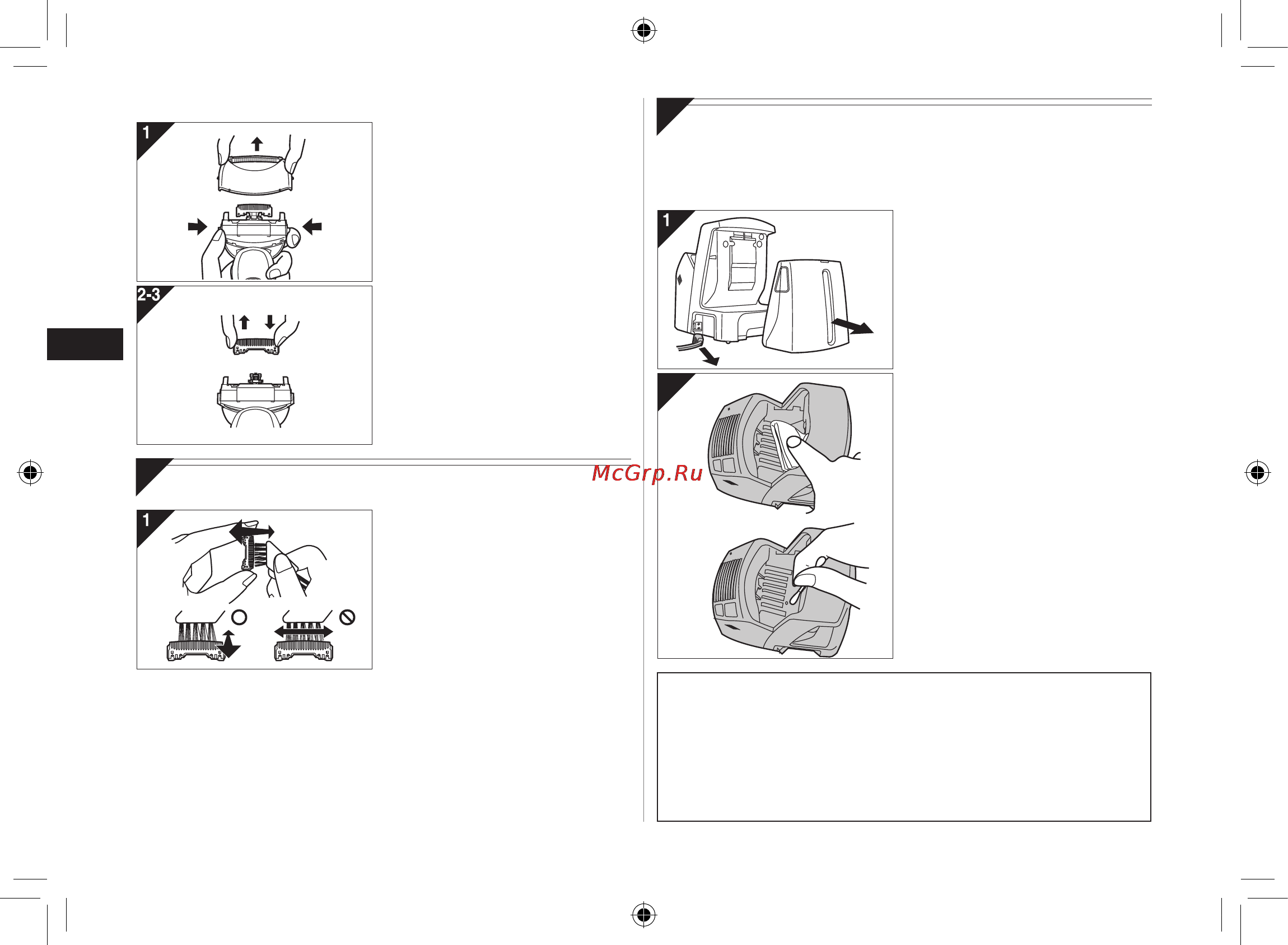 1

2-3

1

McGrp.Ru

1