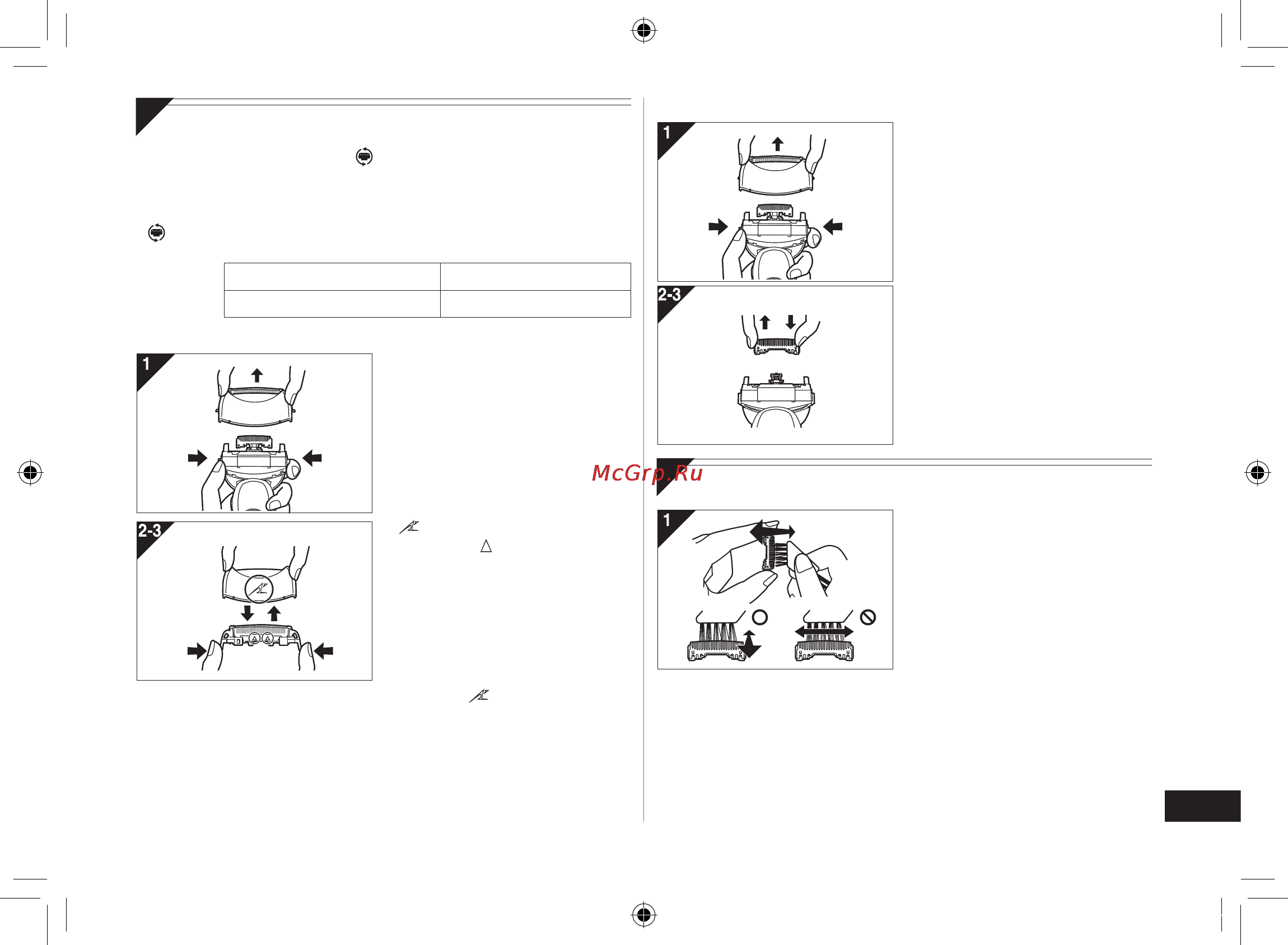 1

2-3

1

2-3

McGrp.Ru

1