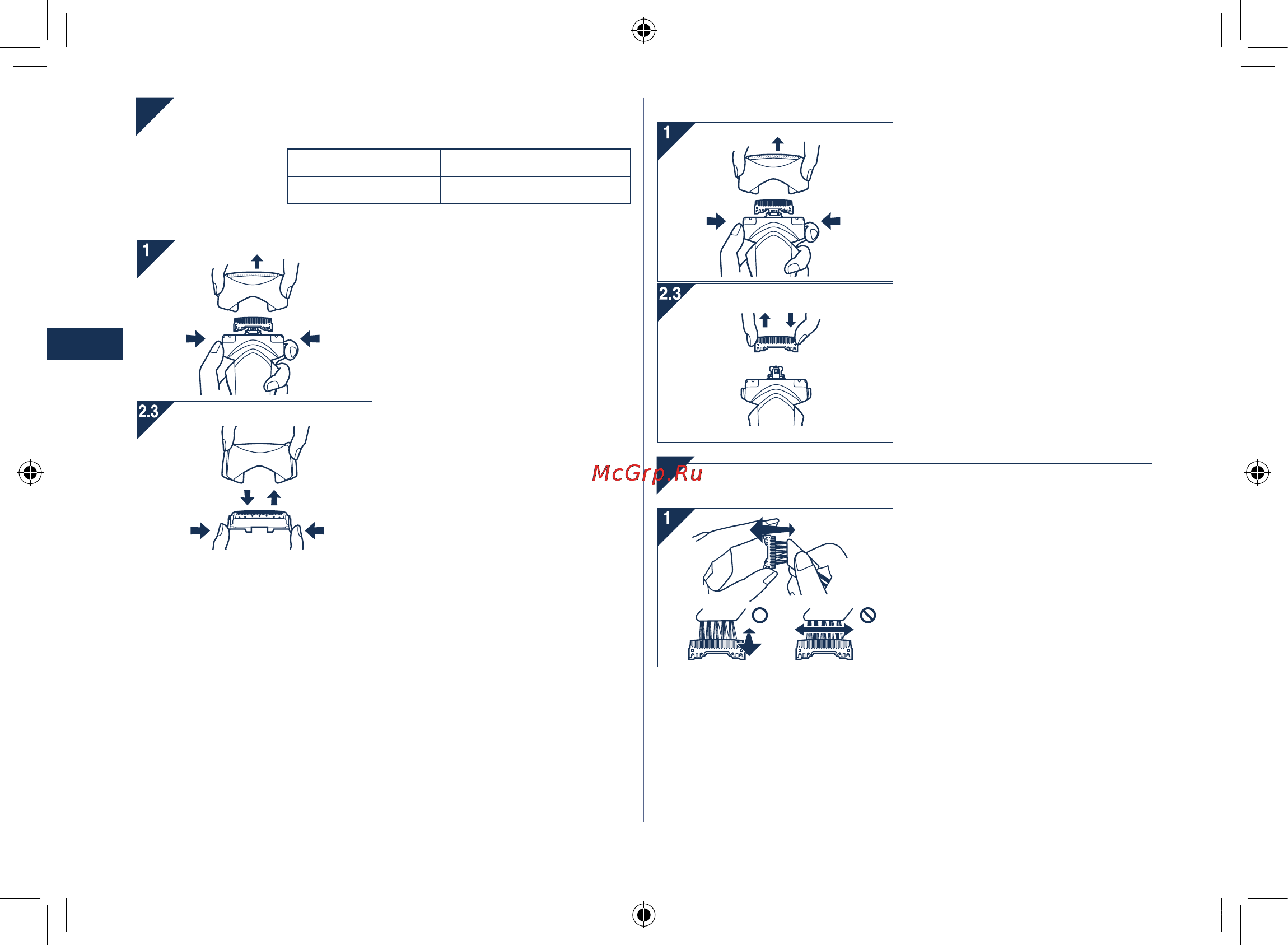 1

2.3

1

2.3

McGrp.Ru

1