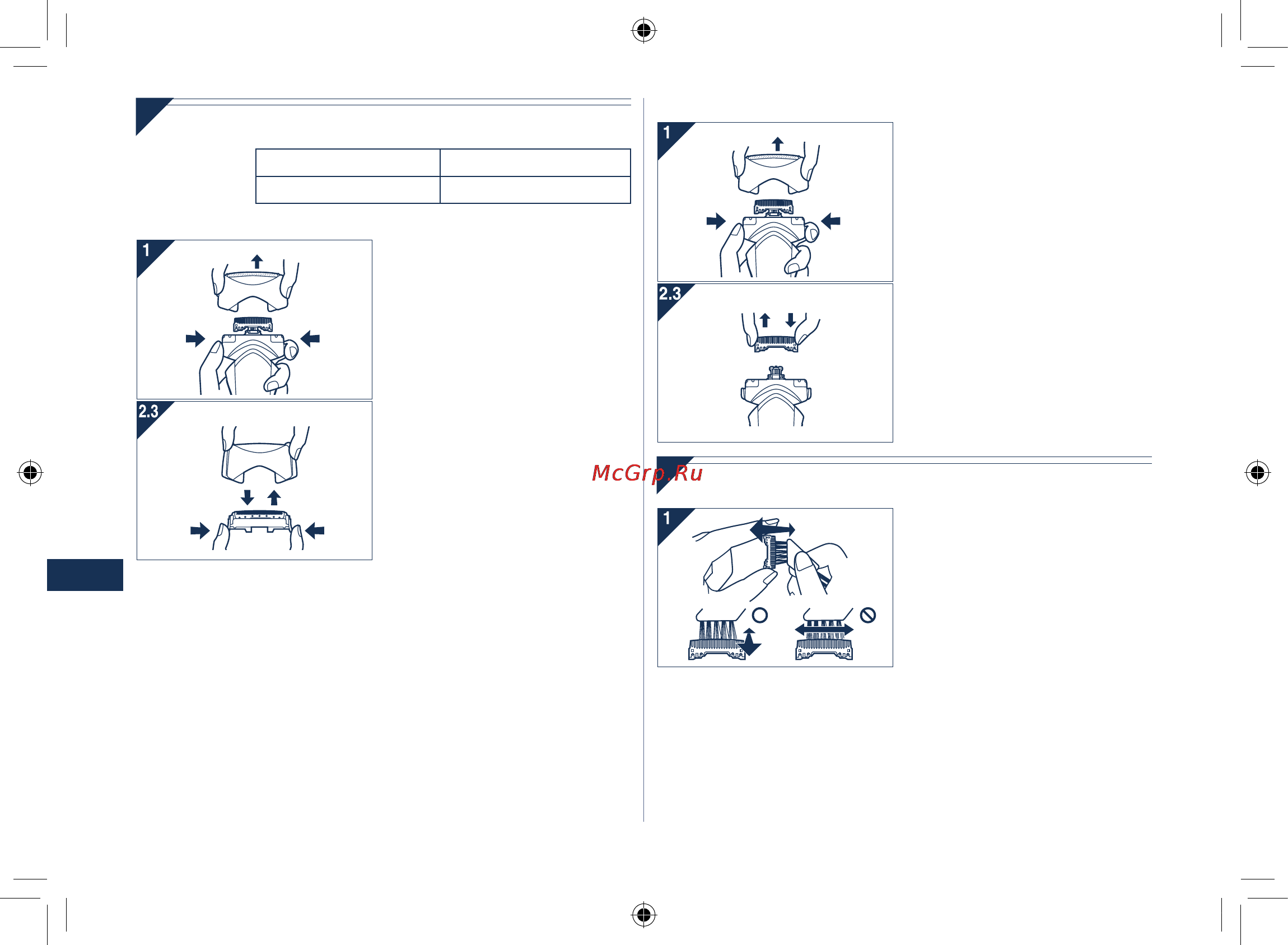 1

2.3

1

2.3

McGrp.Ru

1