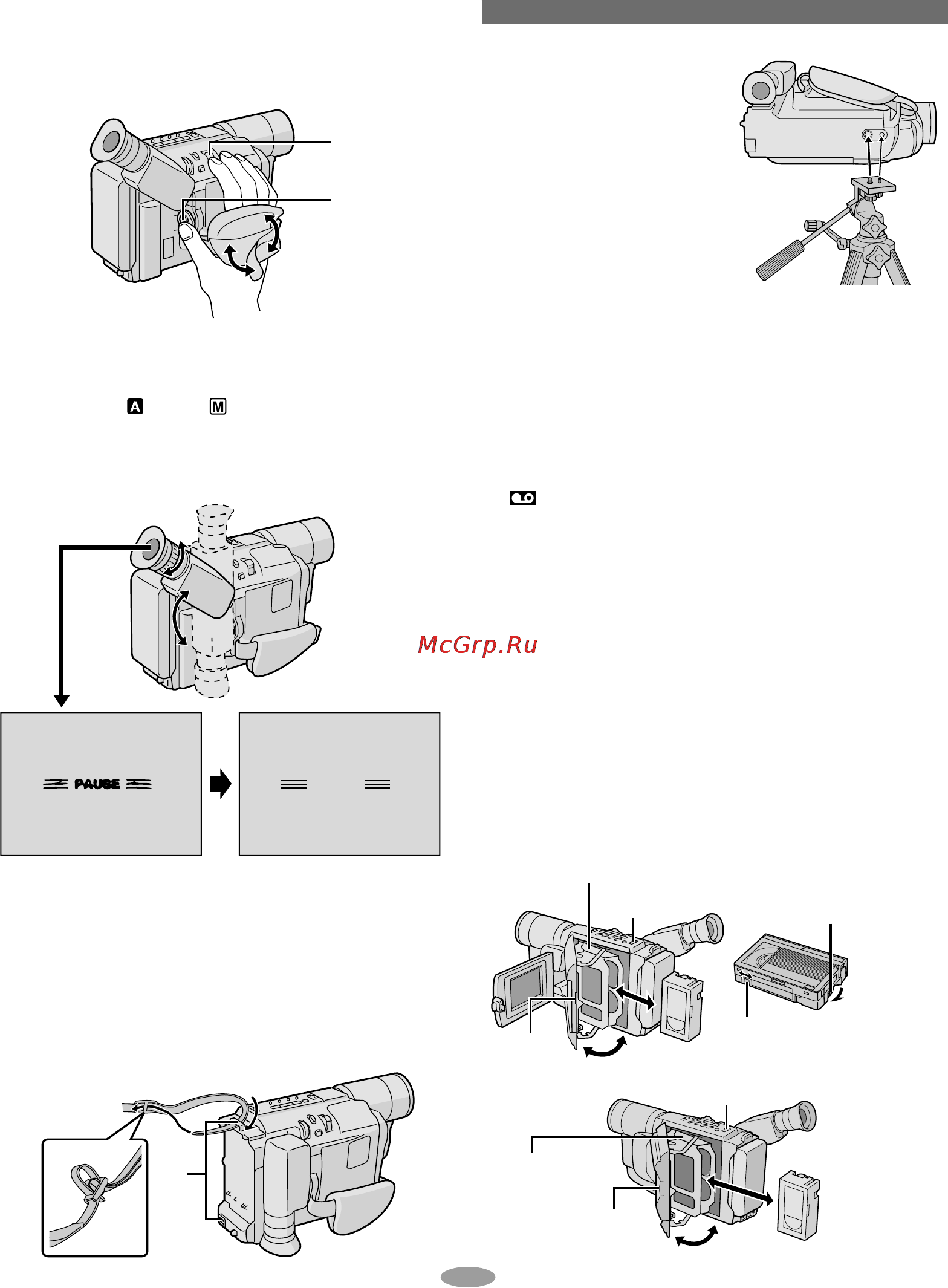 A M

McGrp.Ru

PAUSE