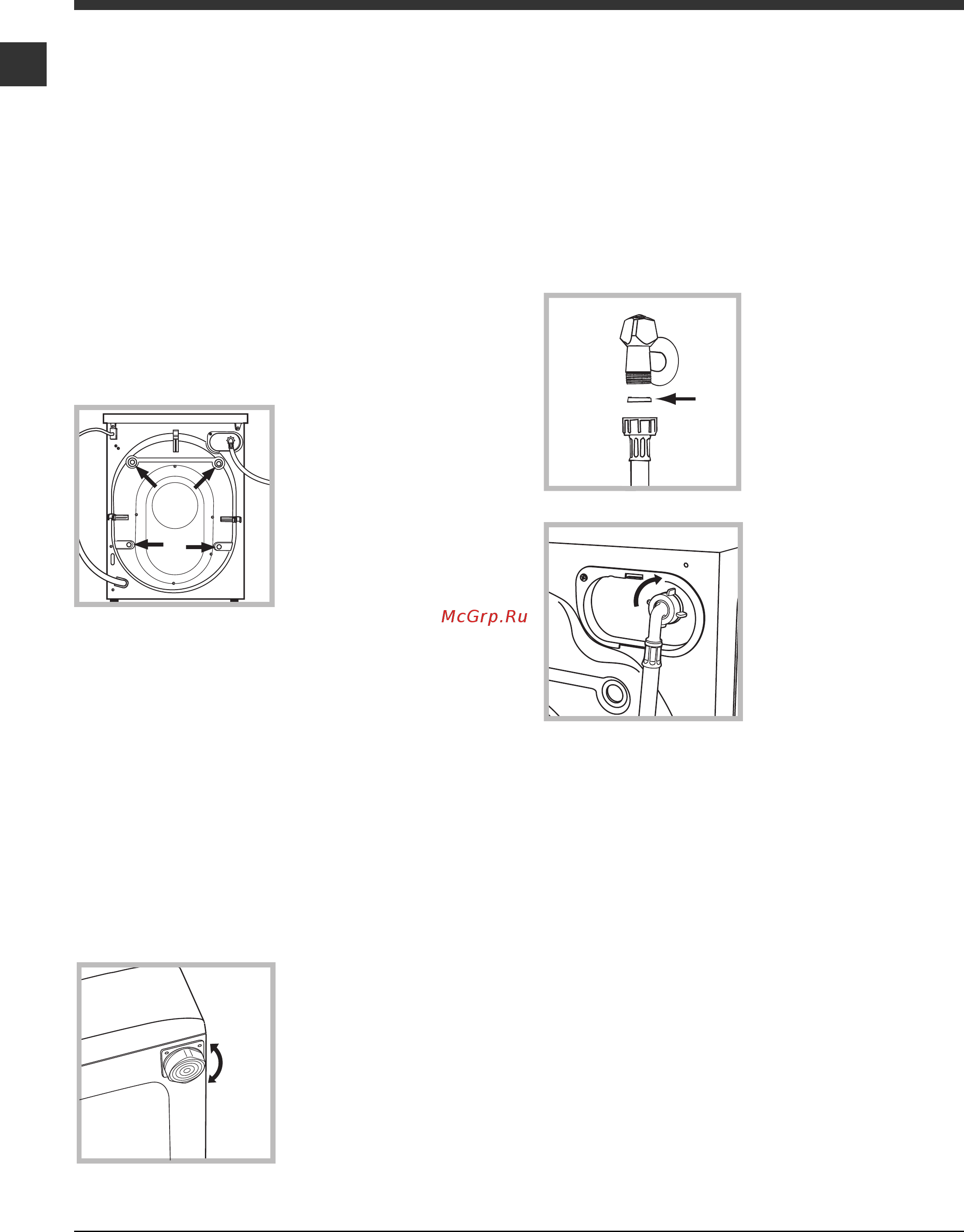 McGrp.Ru