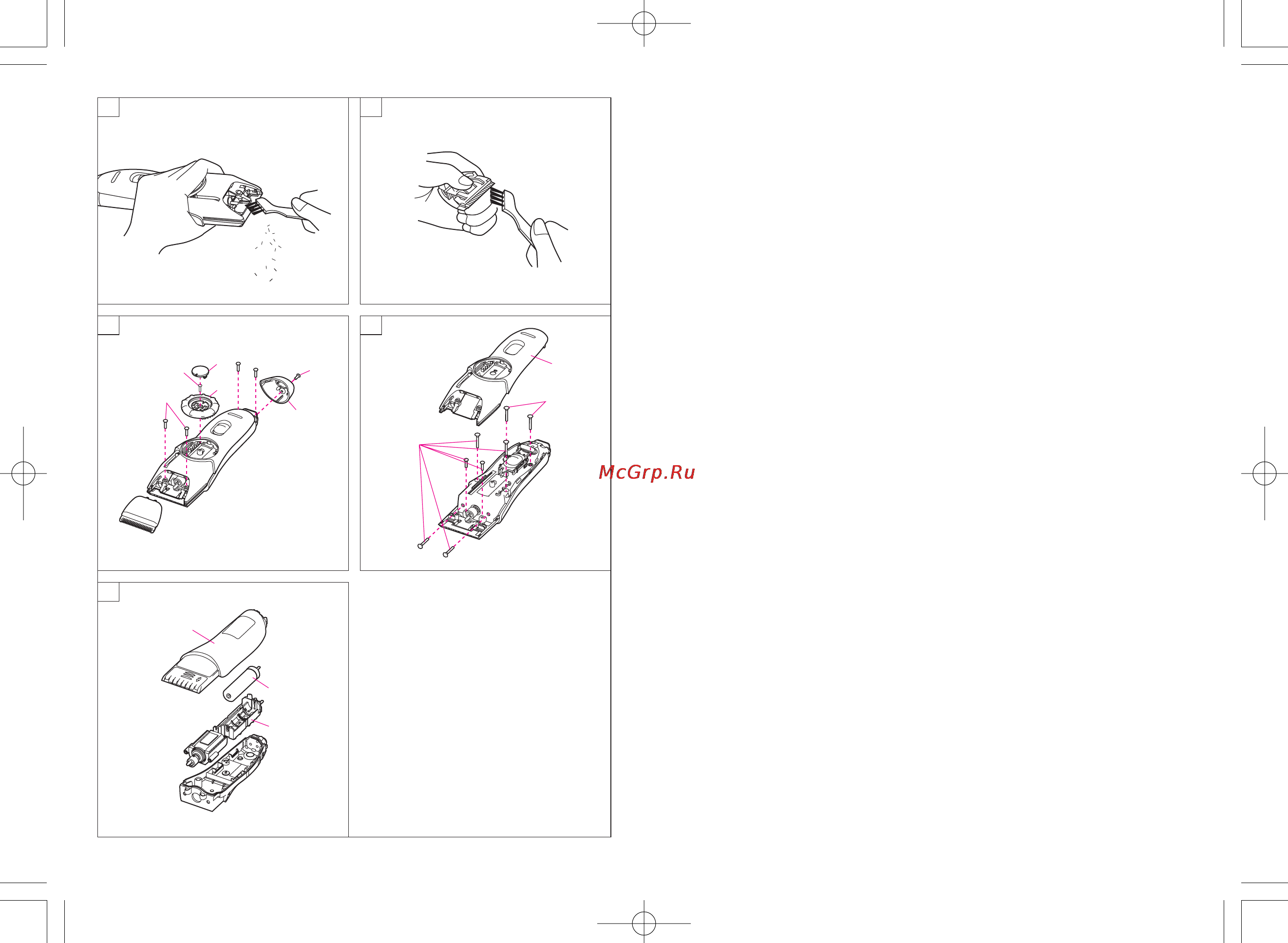 McGrp.Ru