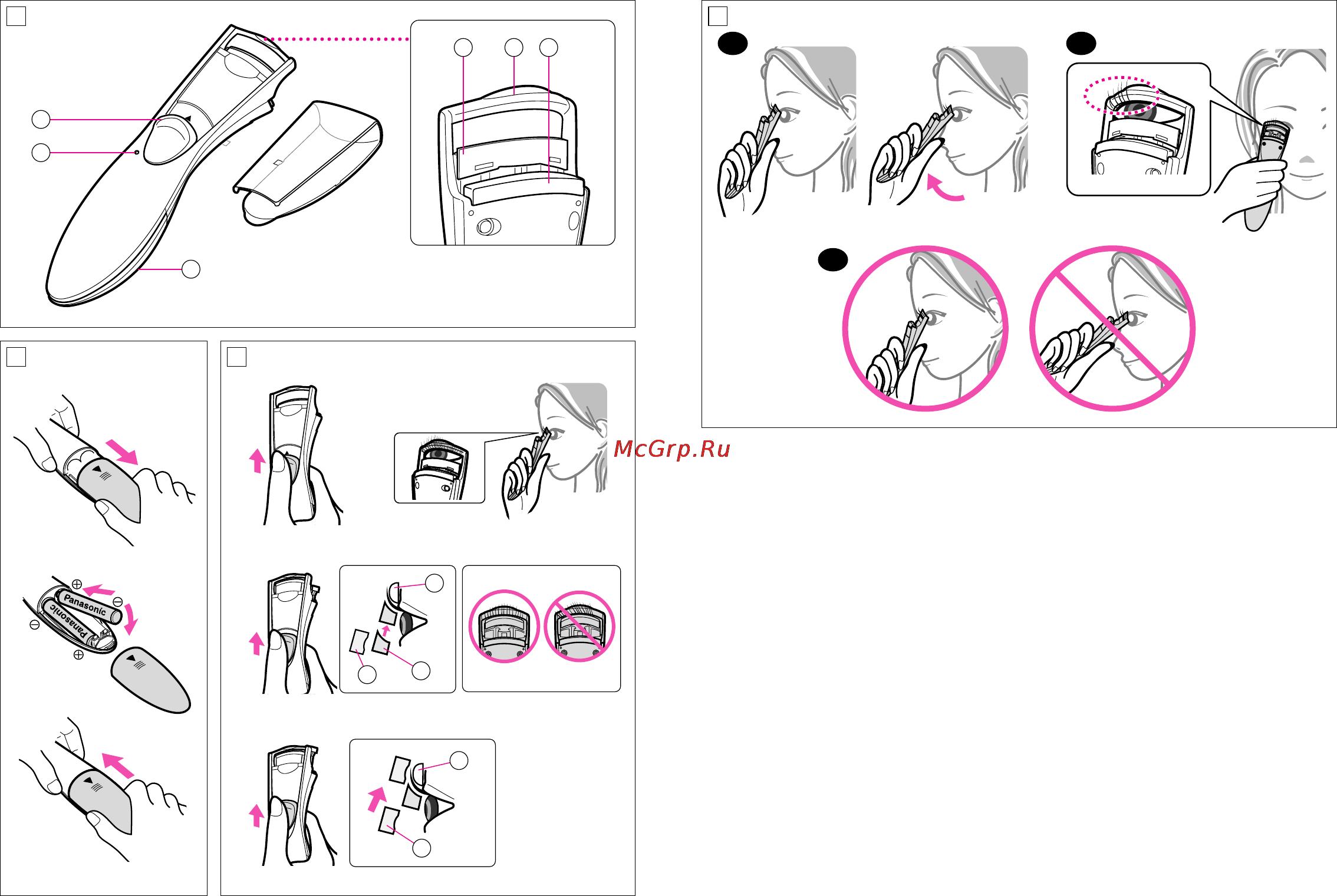 Panasonic
Panasonic
McGrp.Ru