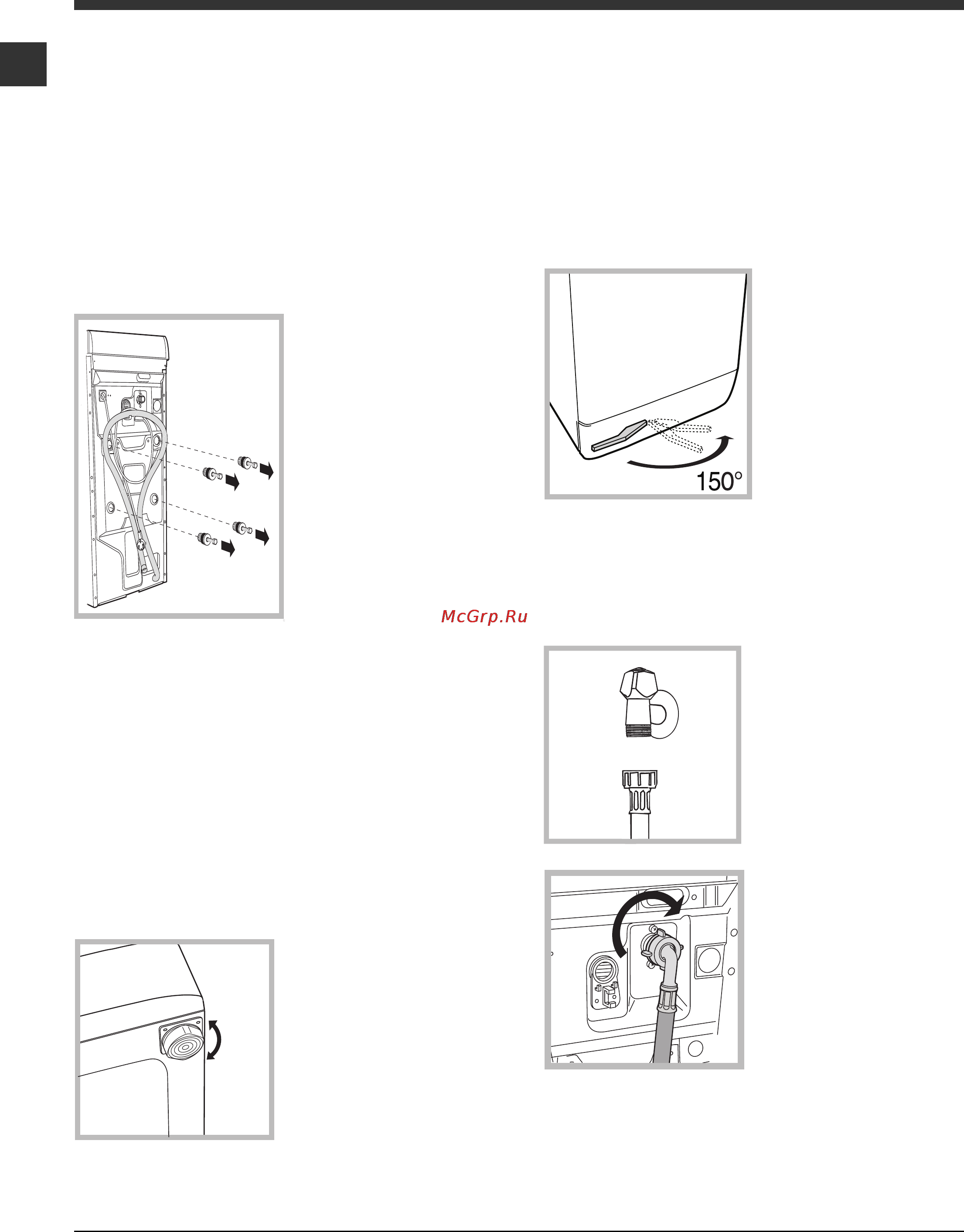 150°

McGrp.Ru