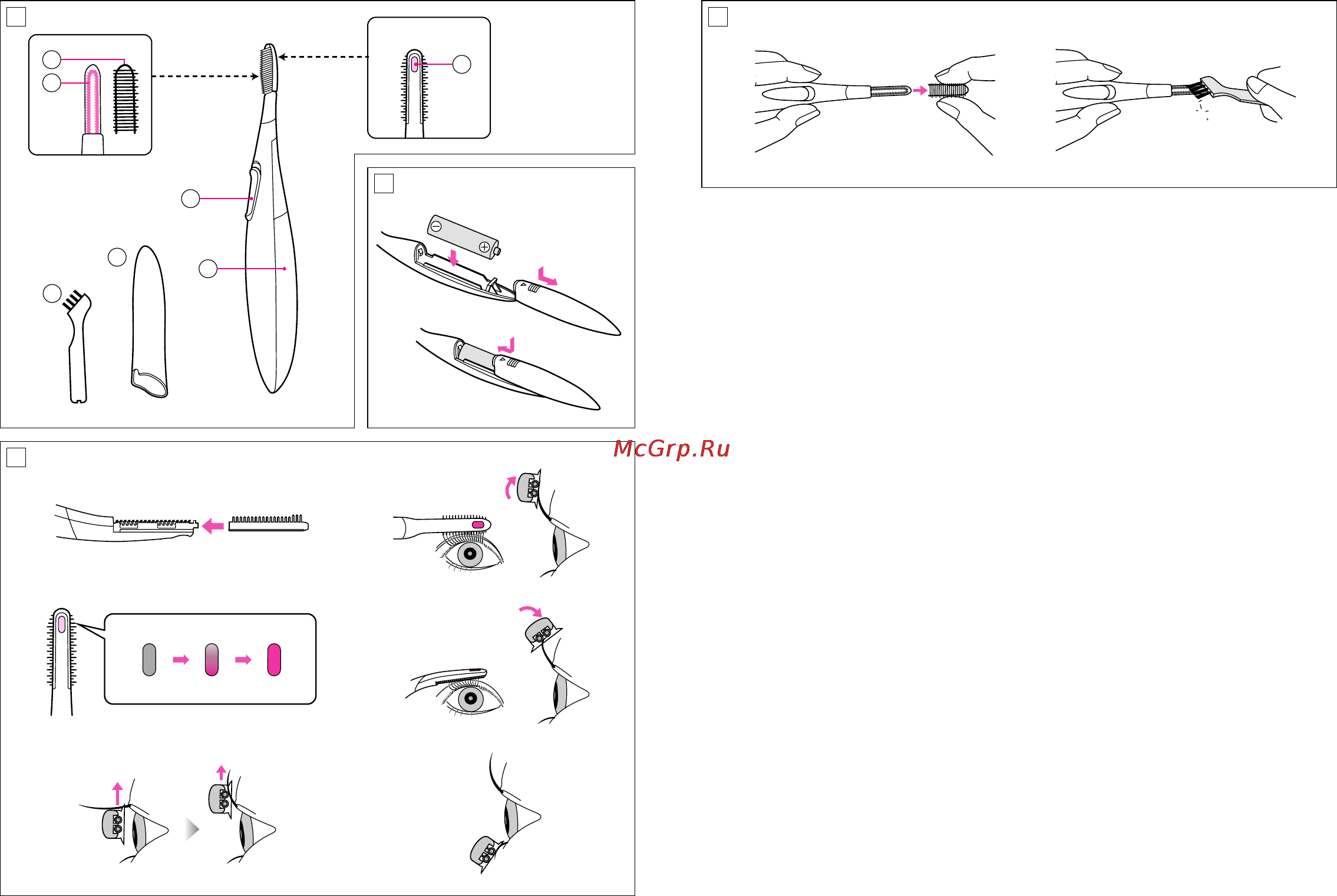 McGrp.Ru