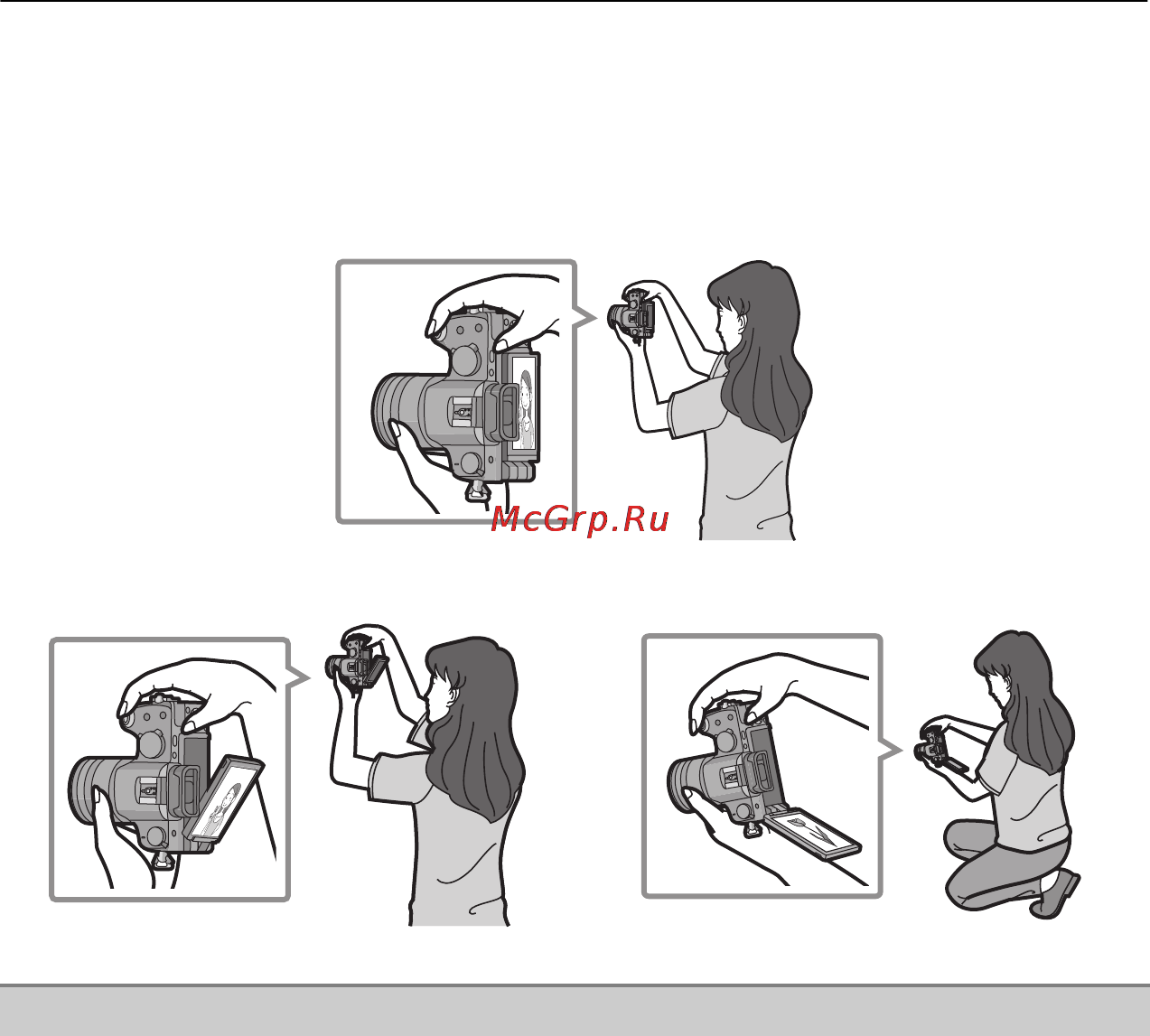 McGrp.Ru