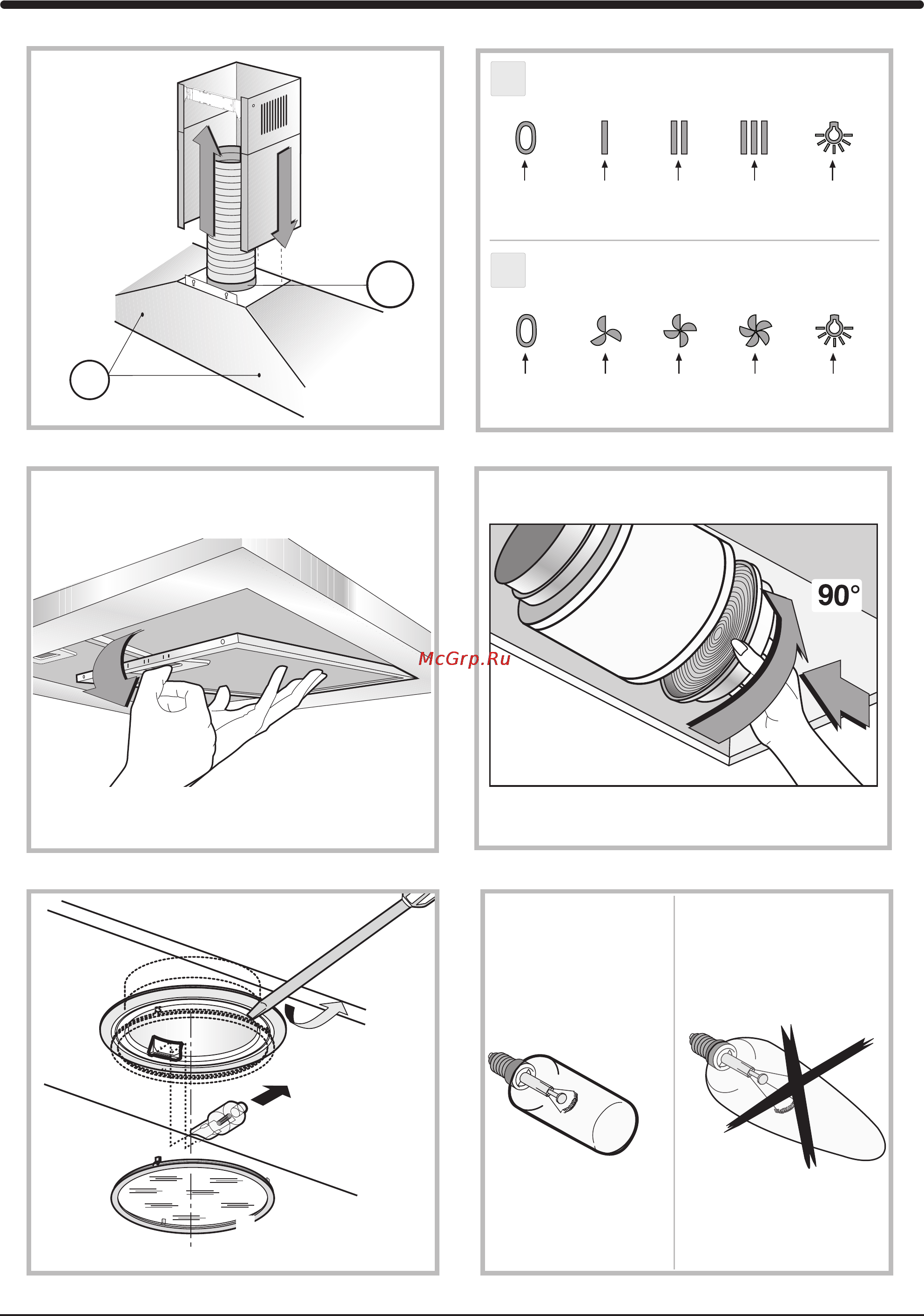 0 I II III

0

McGrp.Ru

90°