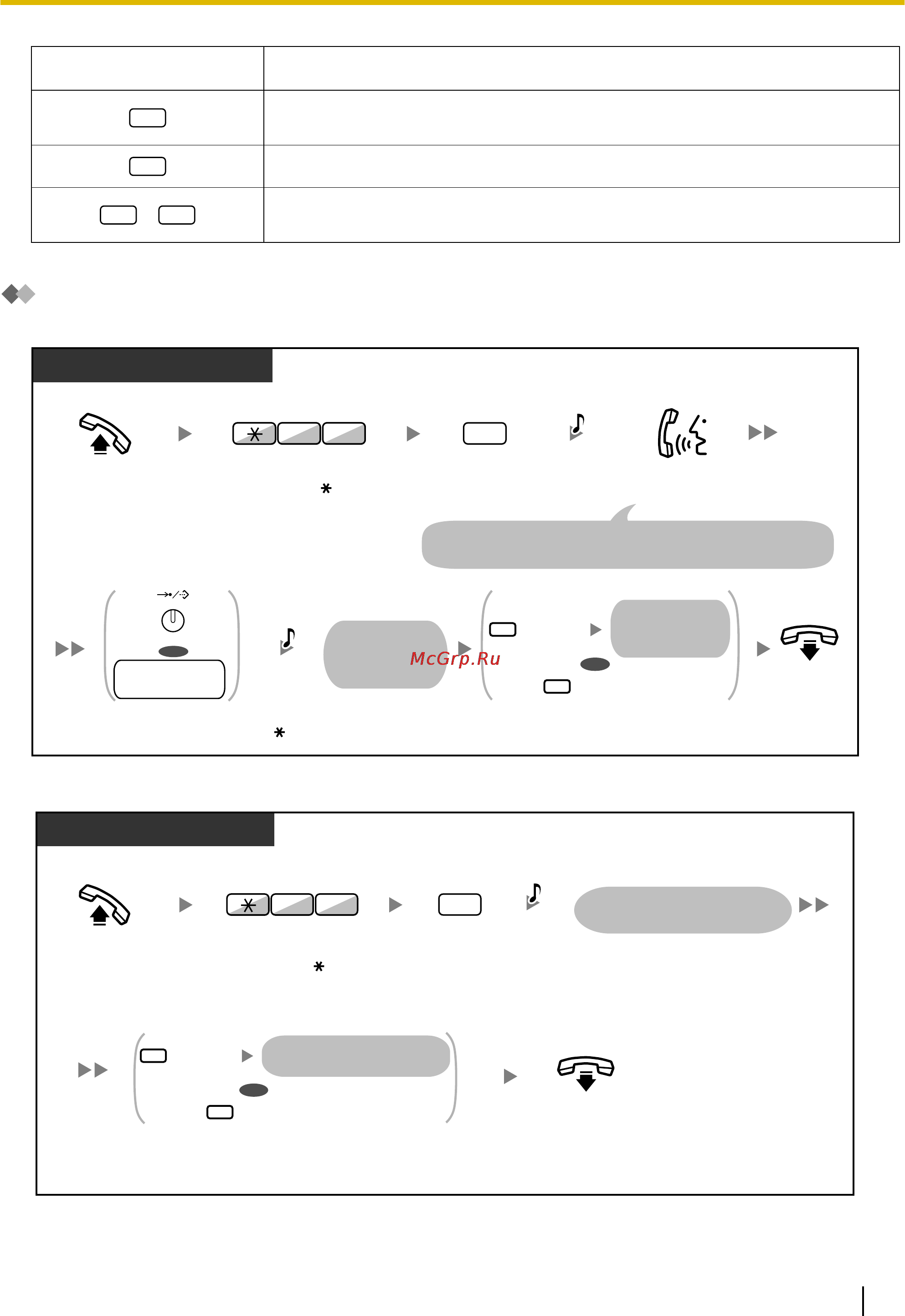 McGrp.Ru