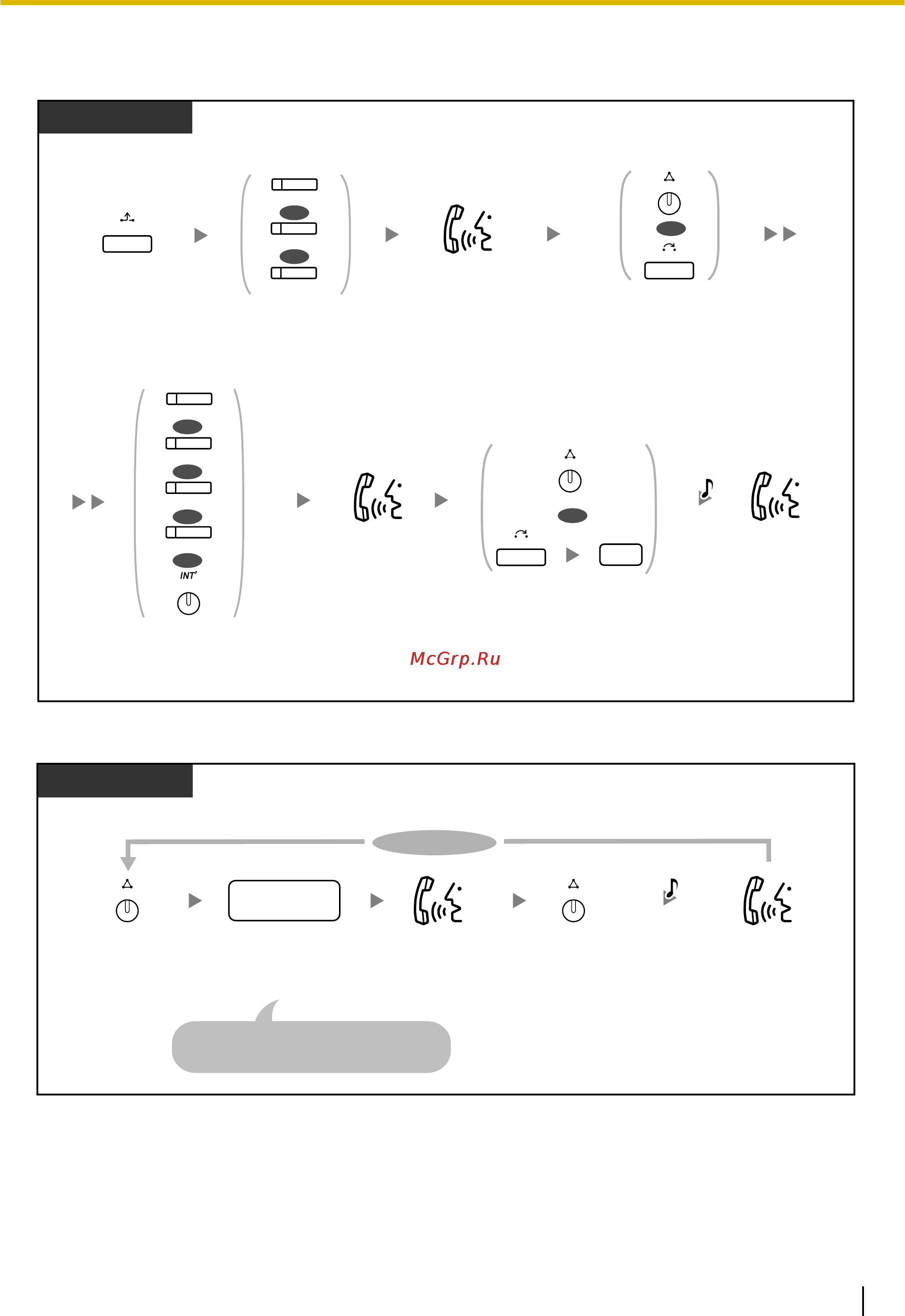 INT'

McGrp.Ru