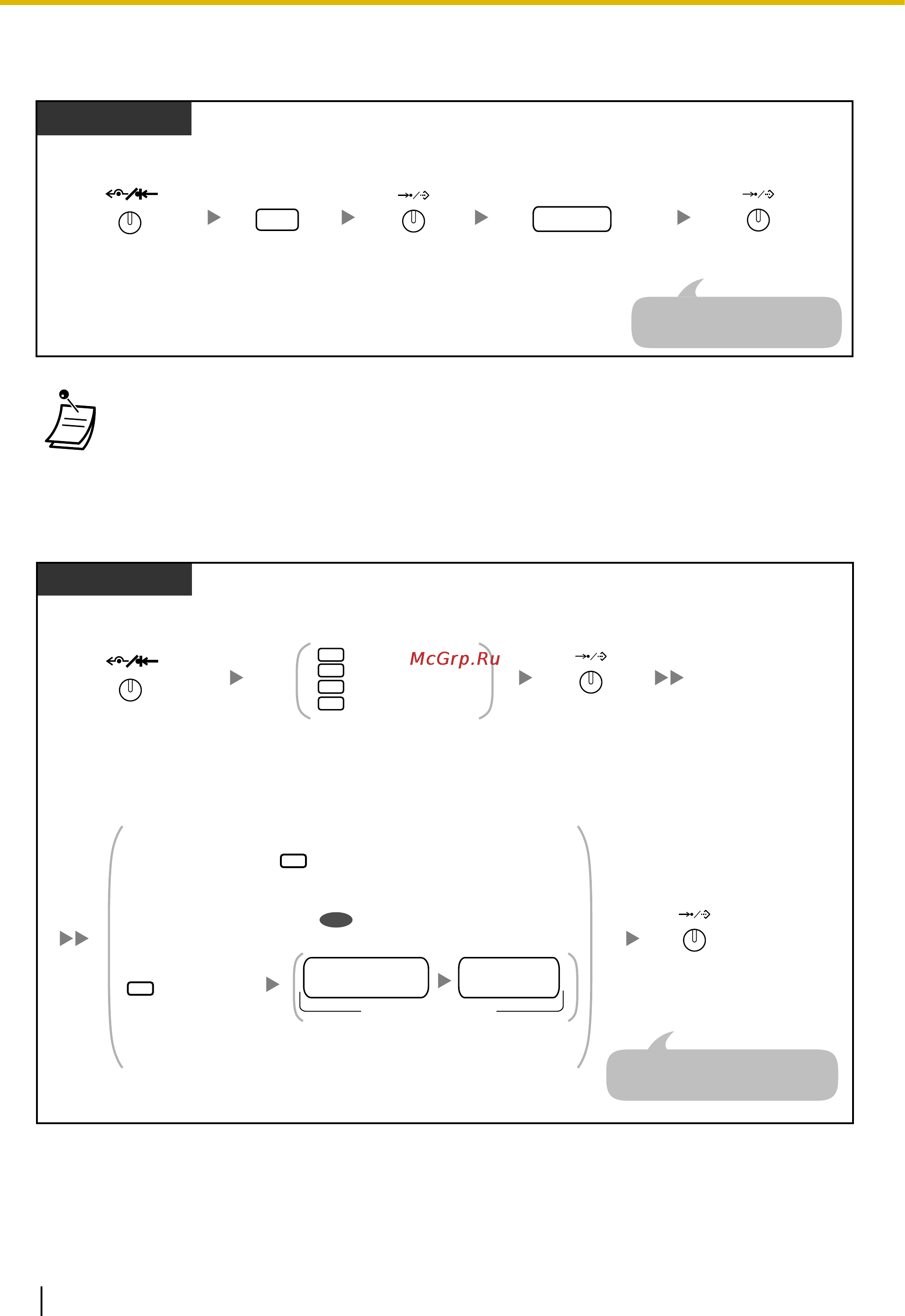 McGrp.Ru