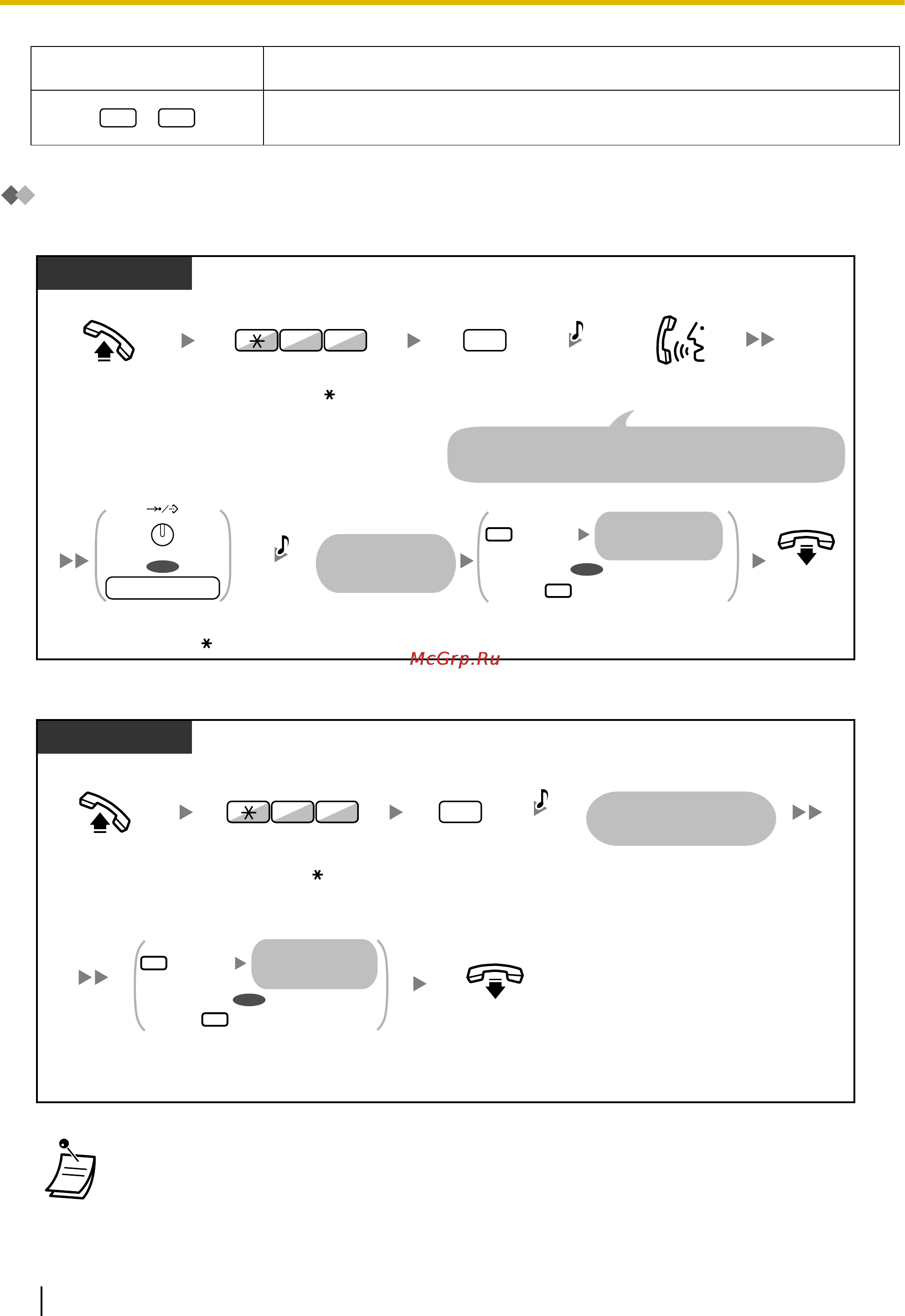 McGrp.Ru