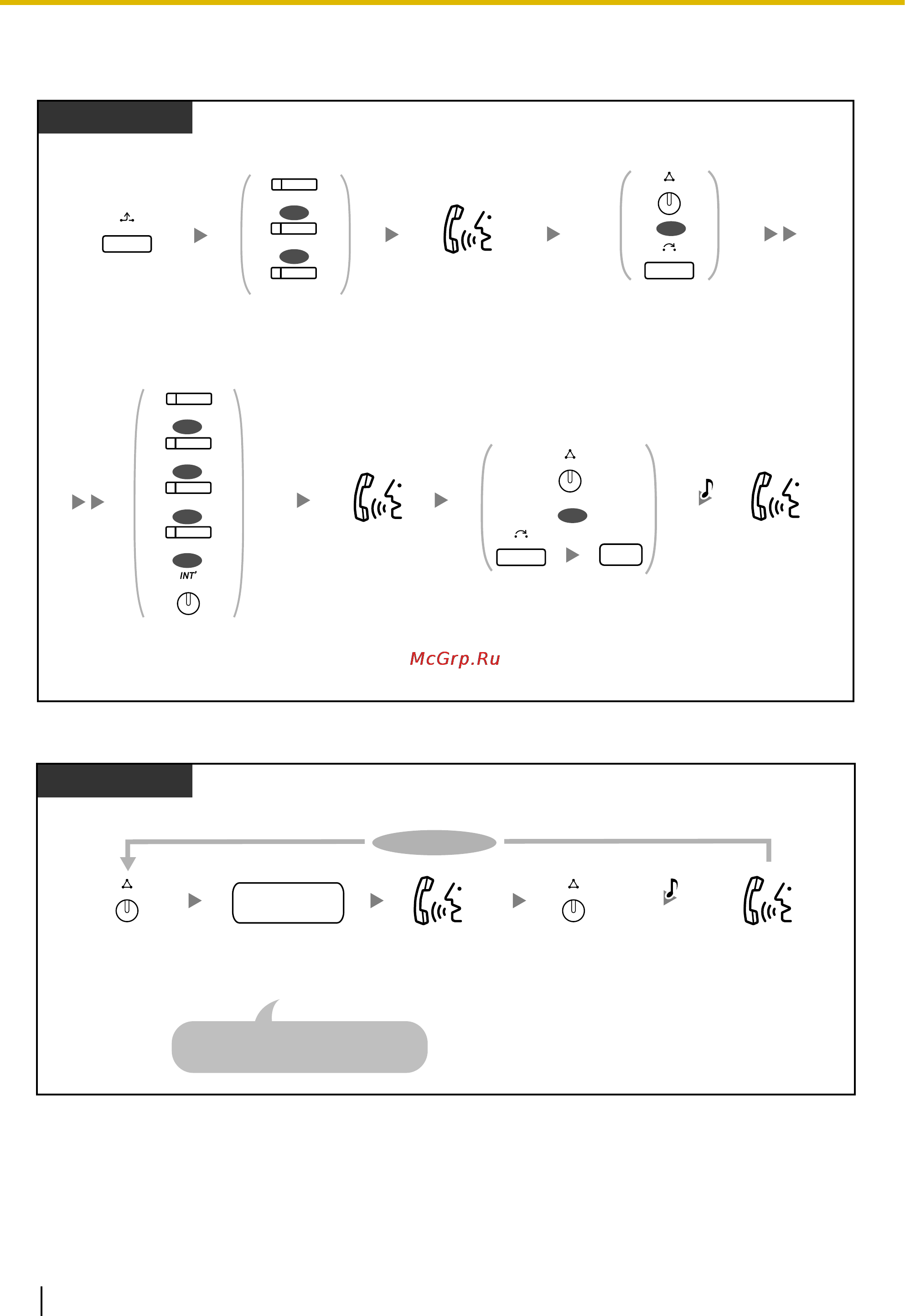 INT'

McGrp.Ru