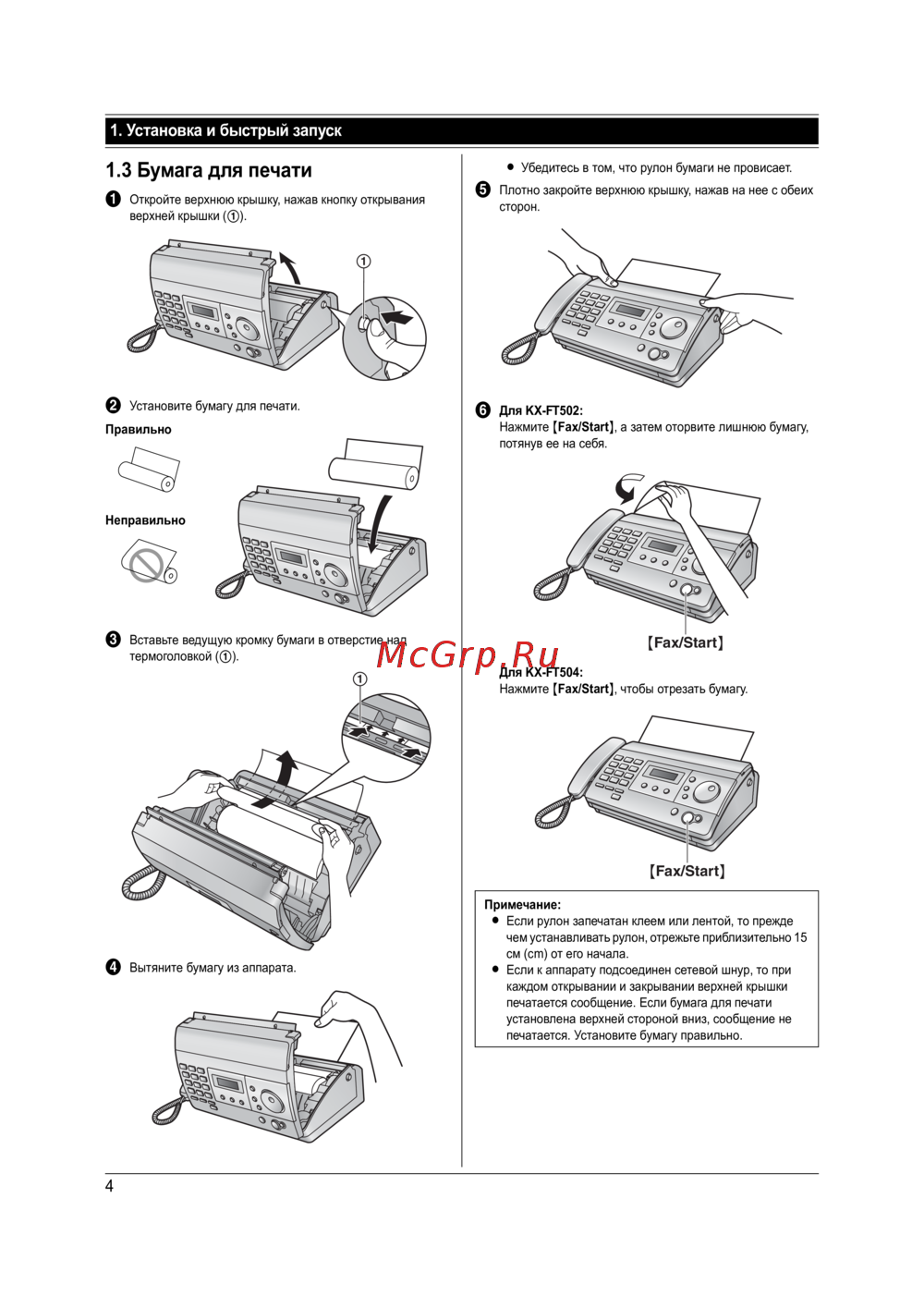 1. Установка и быстрый запуск

1.3 Бумага для печати

1 Откройте верхнюю крышку, нажав кнопку открывания верхней крышки (①).

①

2 Установите бумагу для печати.

Правильно

Неправильно

3 Вставьте ведущую кромку бумаги в отверстие над термоголовкой (①).

①

4 Вытяните бумагу из аппарата.

● Убедитесь в том, что рулон бумаги не провисает.

5 Плотно закройте верхнюю крышку, нажав на нее с обеих сторон.

6 Для KX-FT502:
Нажмите 【Fax/Start】, а затем оторвите лишнюю бумагу, потянув ее на себя.

【Fax/Start】

McGrp.Ru

Для KX-FT504:
Нажмите 【Fax/Start】, чтобы отрезать бумагу.

【Fax/Start】

Примечание:
● Если рулон запечатан клеем или лентой, то прежде чем устанавливать рулон, отрежьте приблизительно 15 см (cm) от его начала.
● Если к аппарату подсоединен сетевой шнур, то при каждом открывании и закрывании верхней крышки печатается сообщение. Если бумага для печати установлена верхней стороной вниз, сообщение не печатается. Установите бумагу правильно.

4