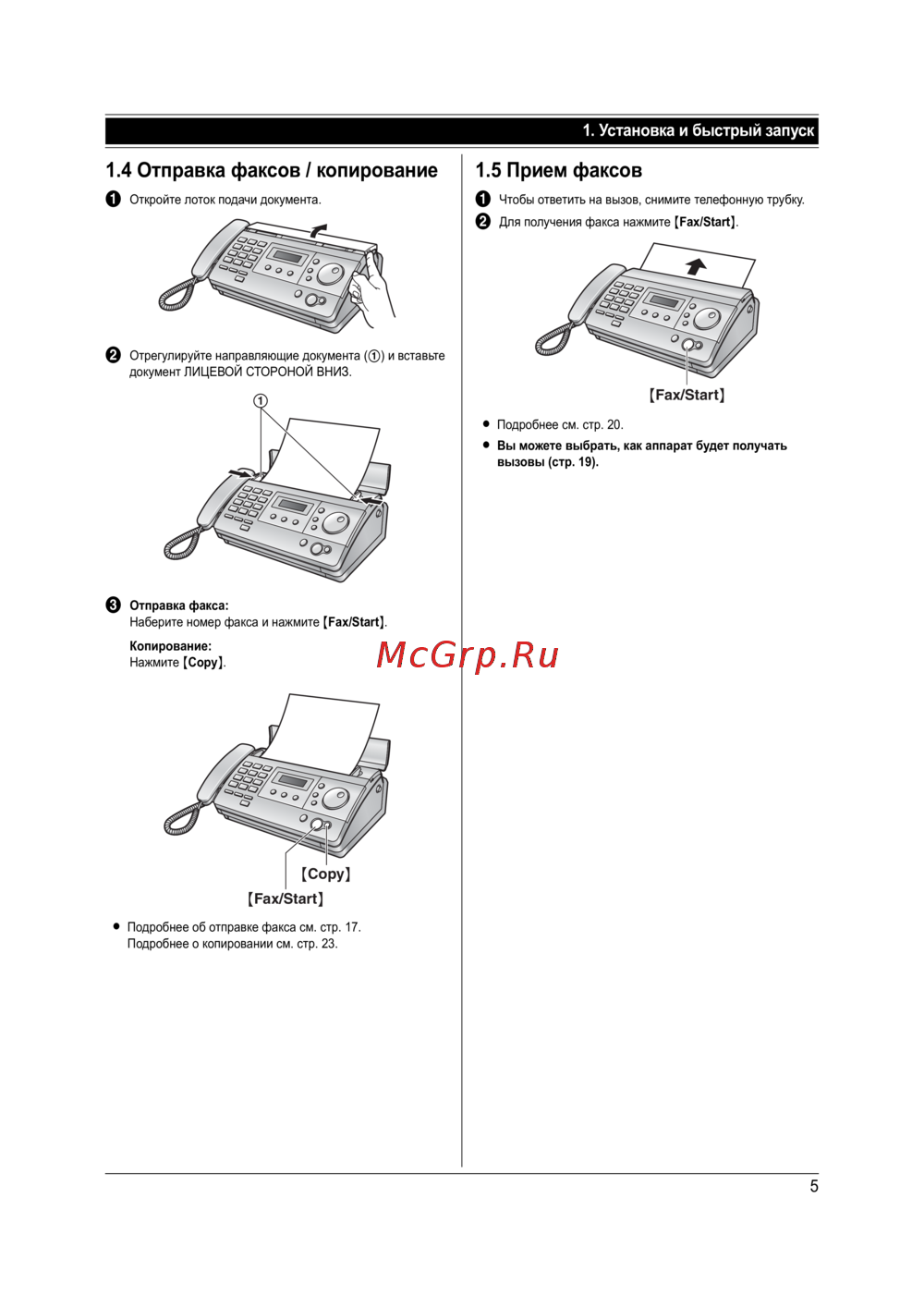 1. Установка и быстрый запуск

1.4 Отправка факсов / копирование

1 Откройте лоток подачи документа.

2 Отрегулируйте направляющие документа (①) и вставьте документ ЛИЦЕВОЙ СТОРОНОЙ ВНИЗ.

①

3 Отправка факса:
Наберите номер факса и нажмите {Fax/Start}.

Копирование:
Нажмите {Copy}.

{Copy}
{Fax/Start}

● Подробнее об отправке факса см. стр. 17.
Подробнее о копировании см. стр. 23.

1.5 Прием факсов

1 Чтобы ответить на вызов, снимите телефонную трубку.

2 Для получения факса нажмите {Fax/Start}.

{Fax/Start}

● Подробнее см. стр. 20.

● Вы можете выбрать, как аппарат будет получать вызовы (стр. 19).

McGrp.Ru

5