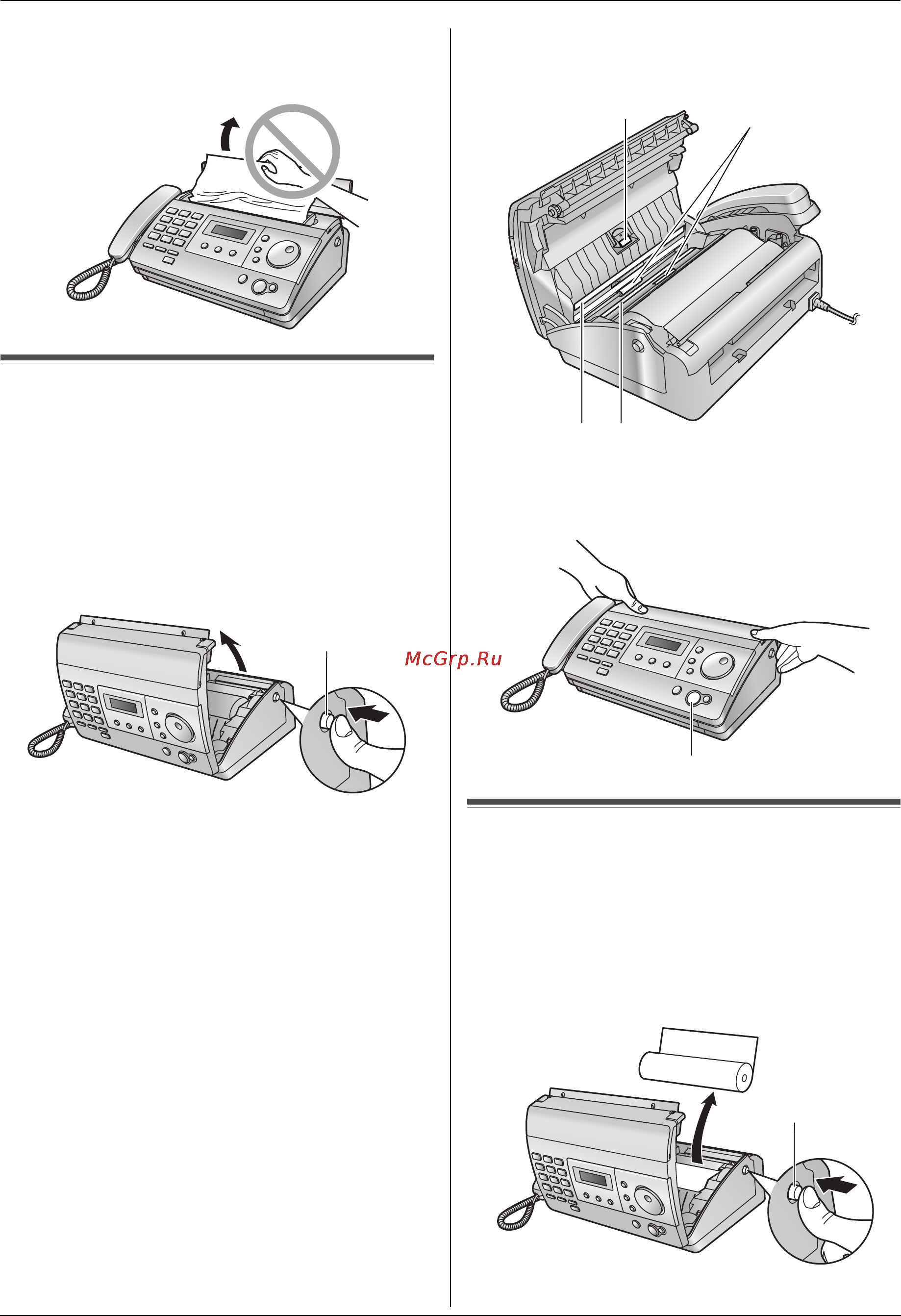 McGrp.Ru