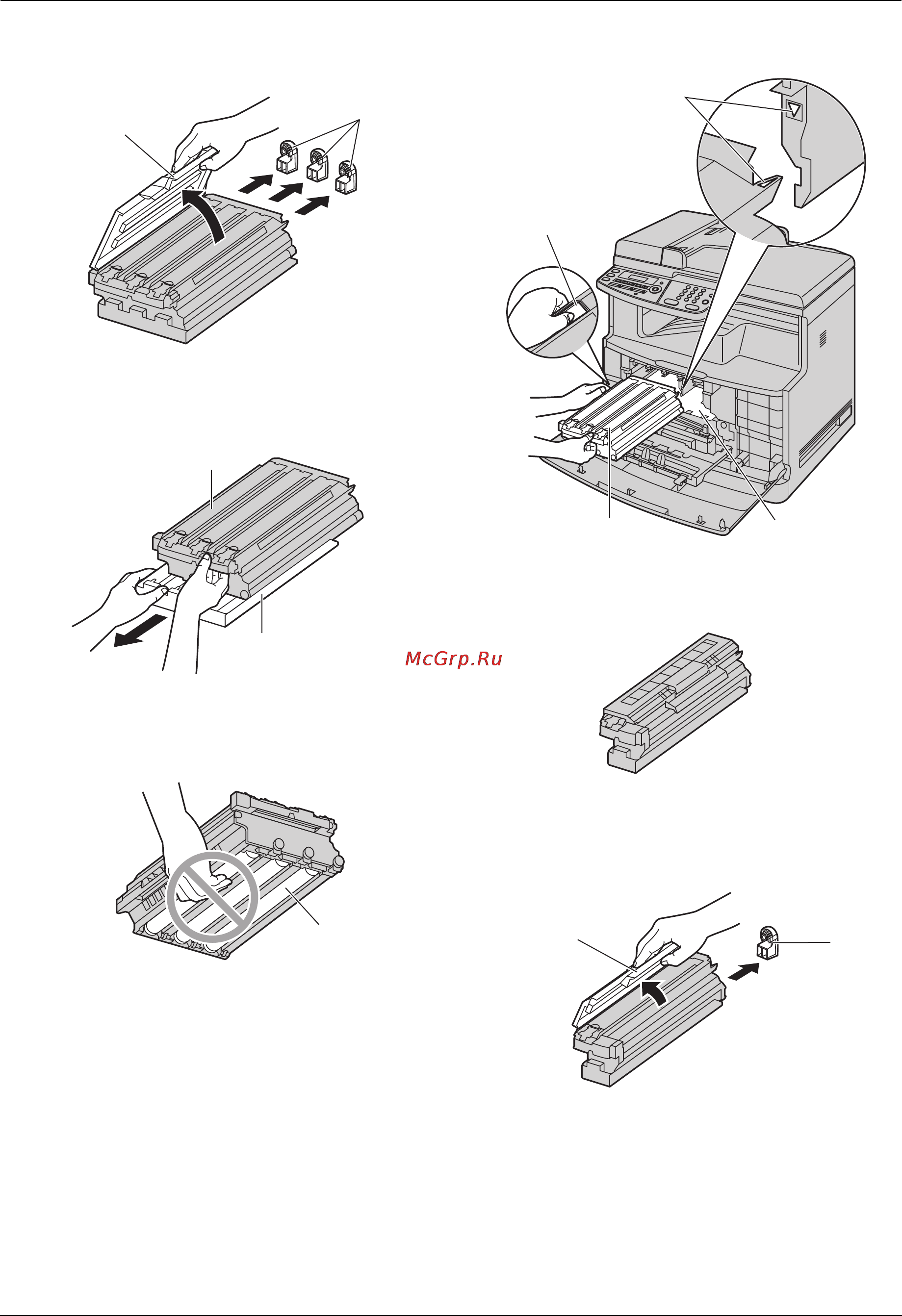 McGrp.Ru