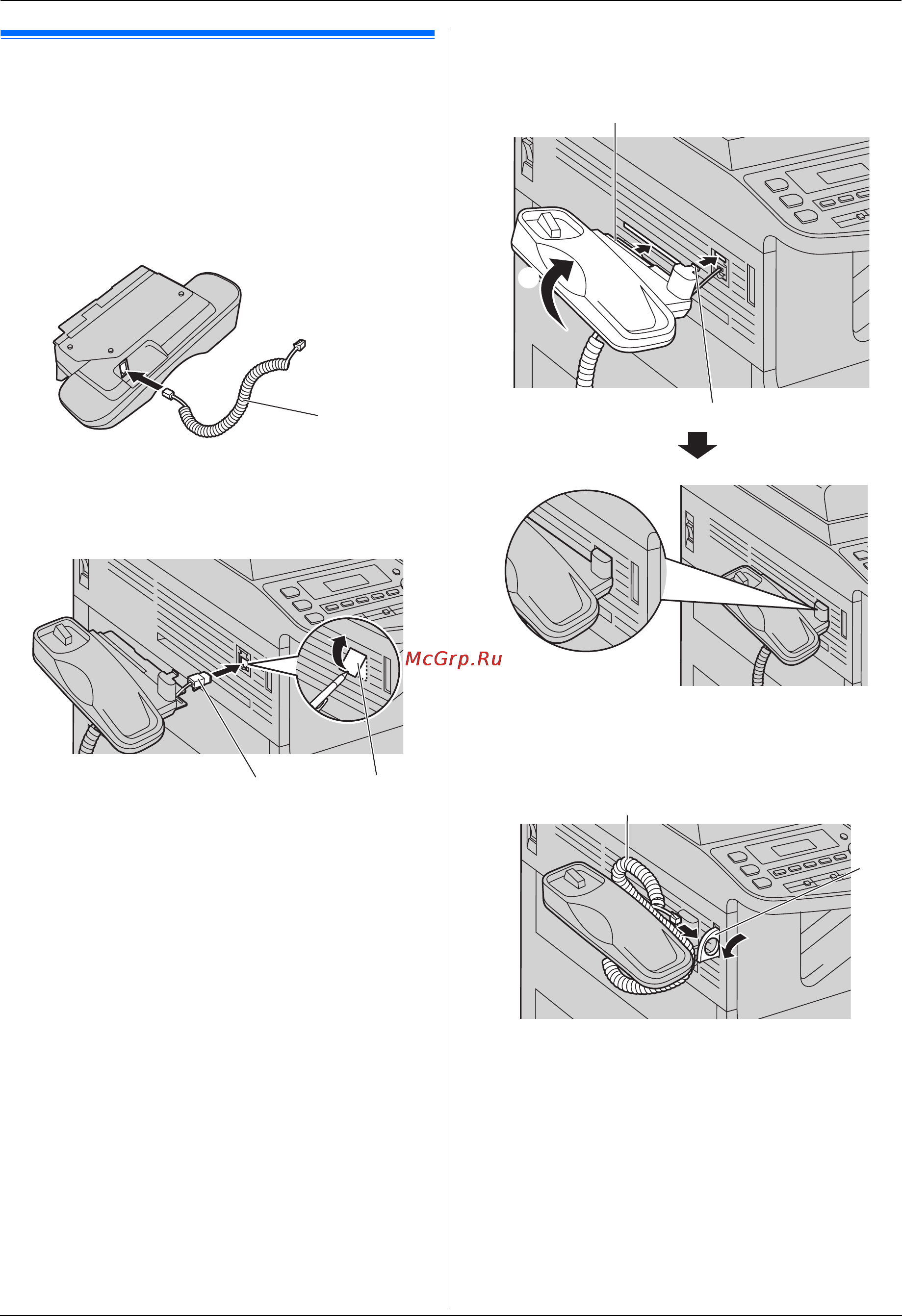 McGrp.Ru