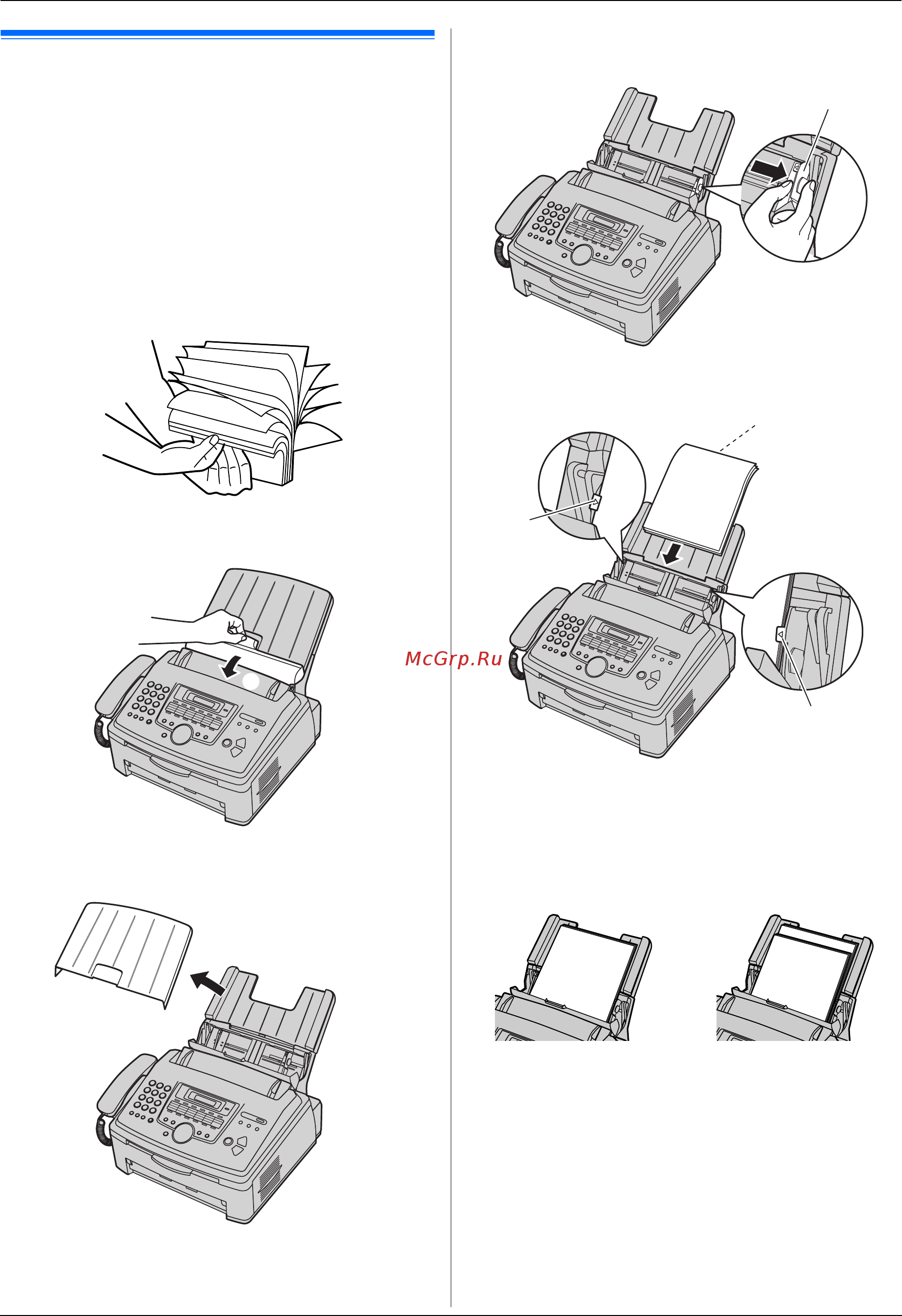 McGrp.Ru