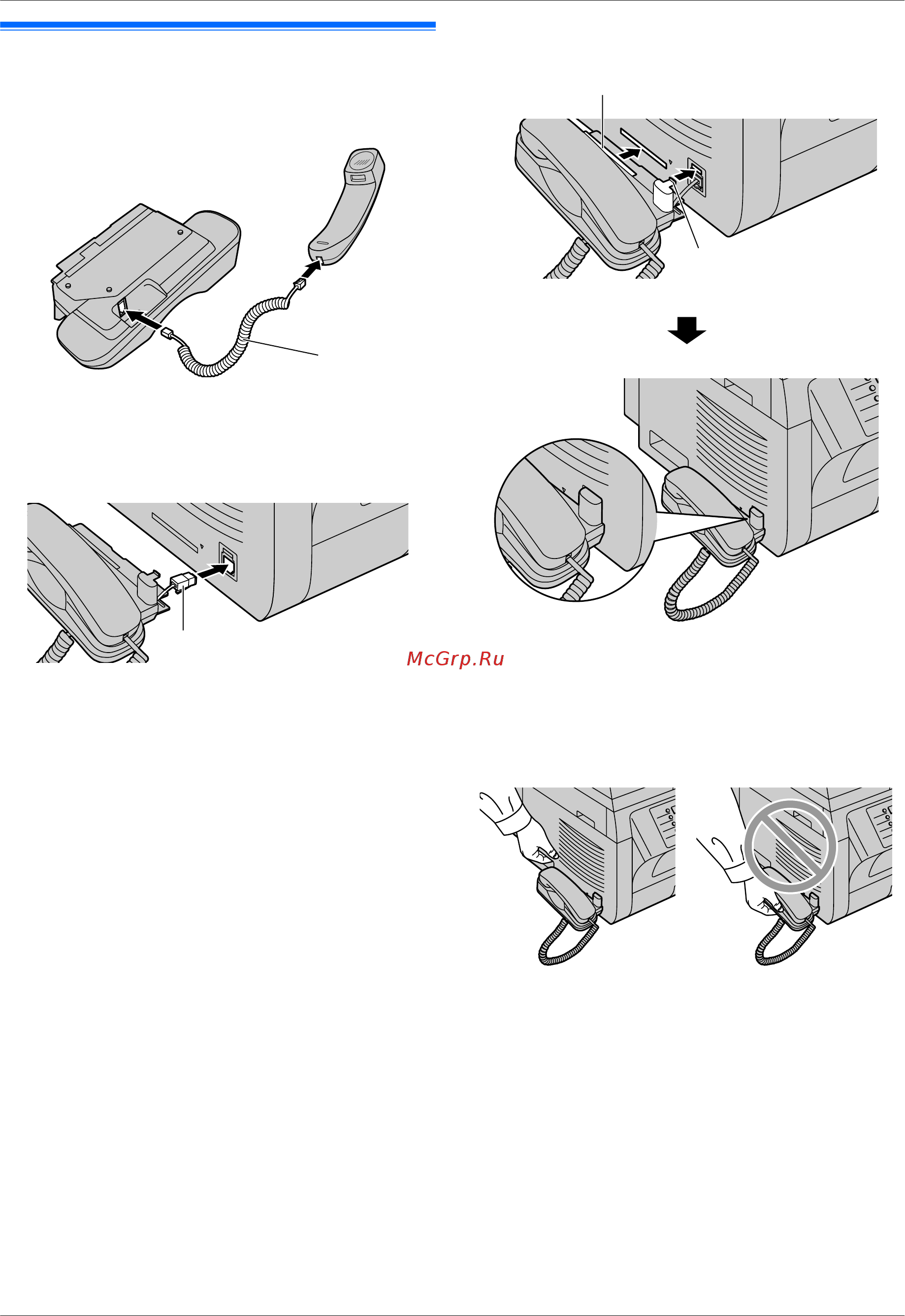 McGrp.Ru