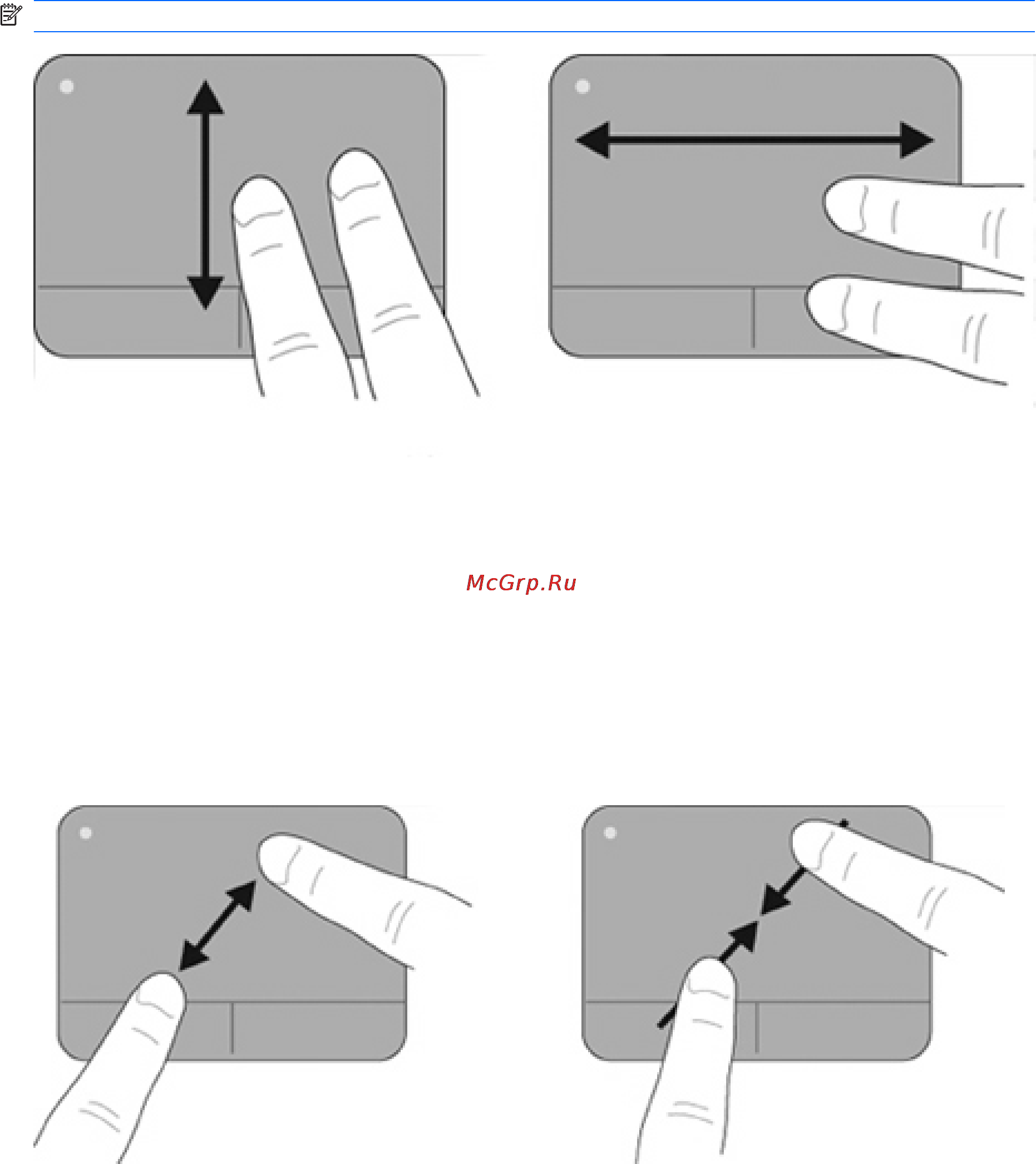 McGrp.Ru