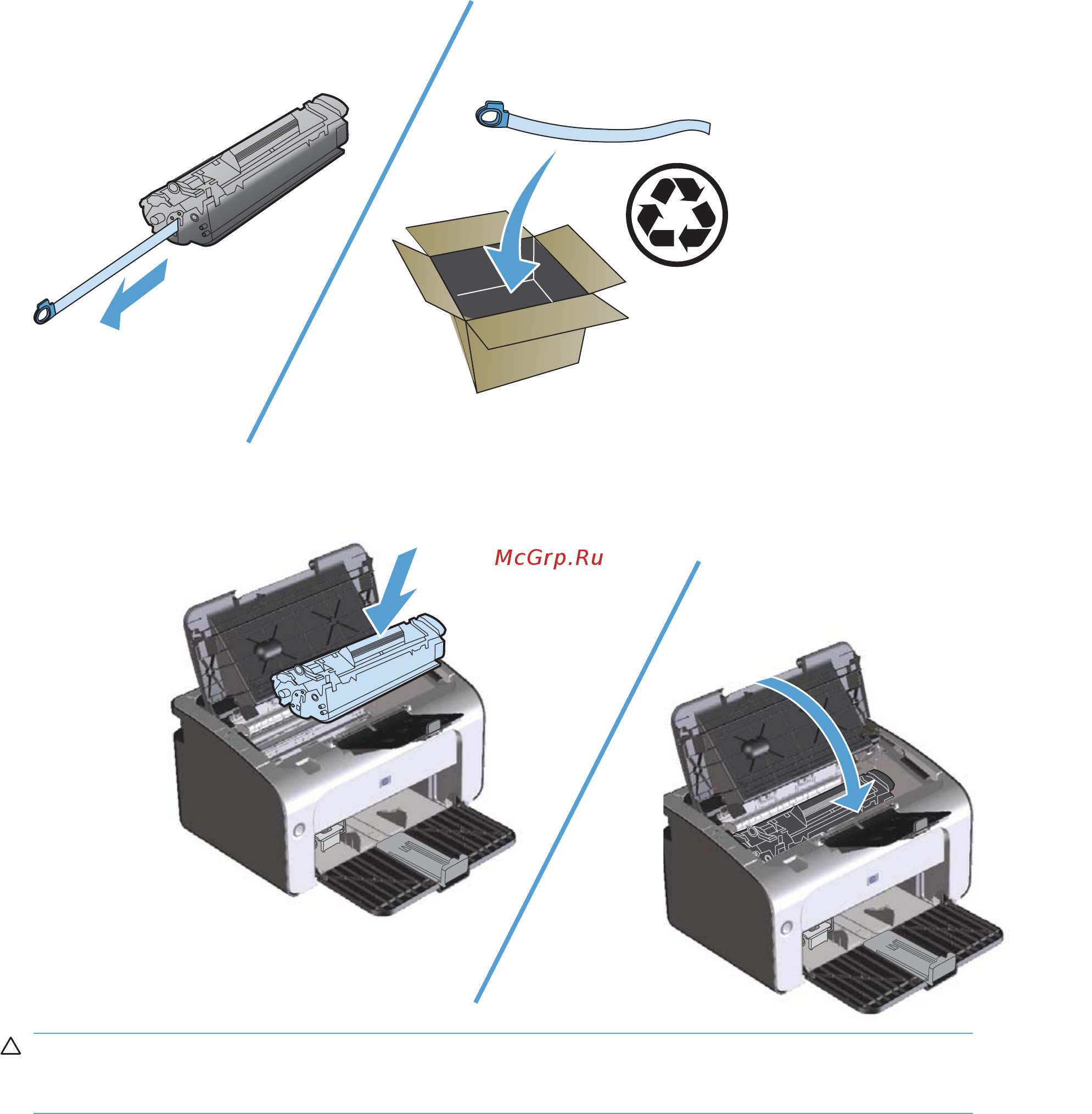 McGrp.Ru