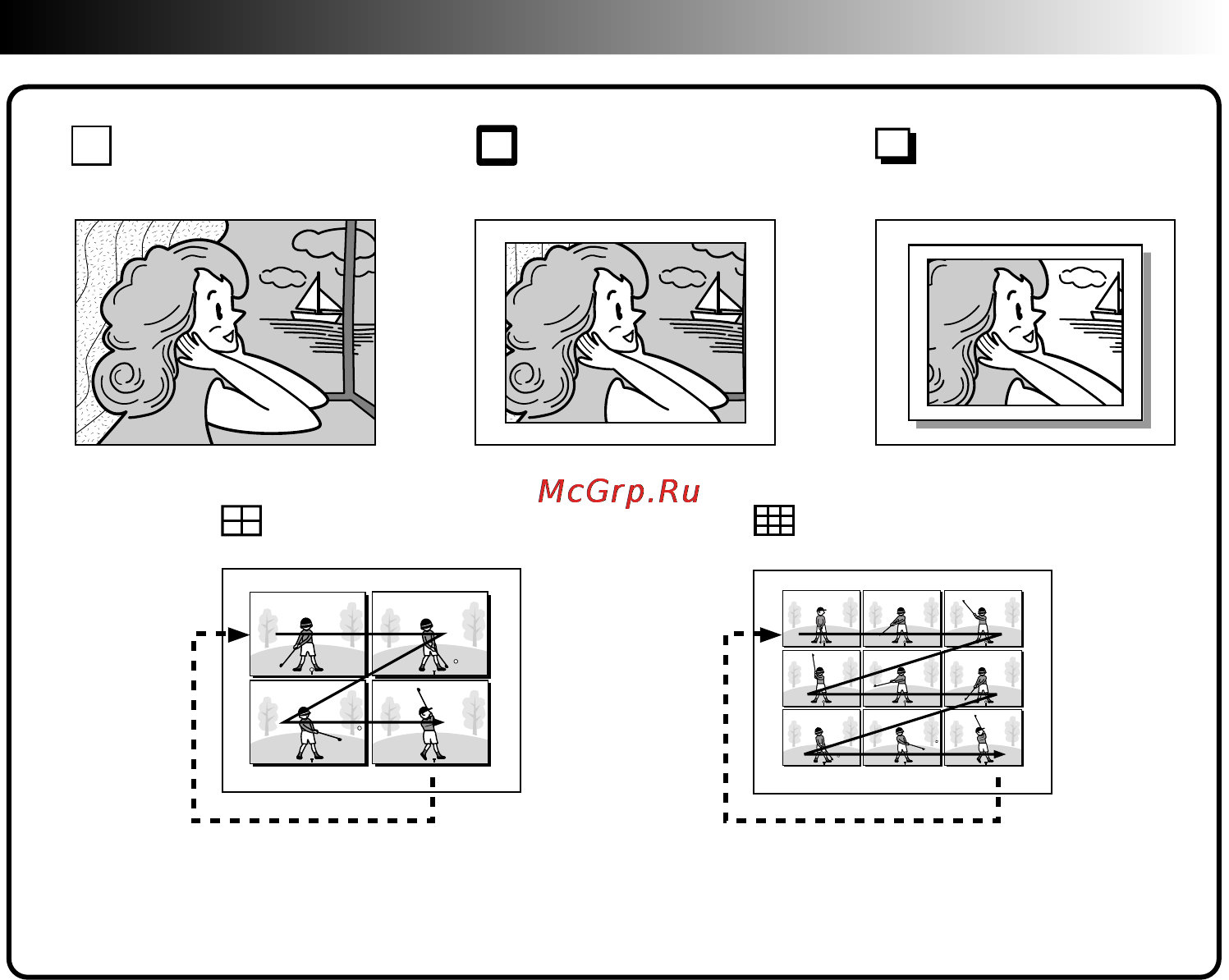 McGrp.Ru